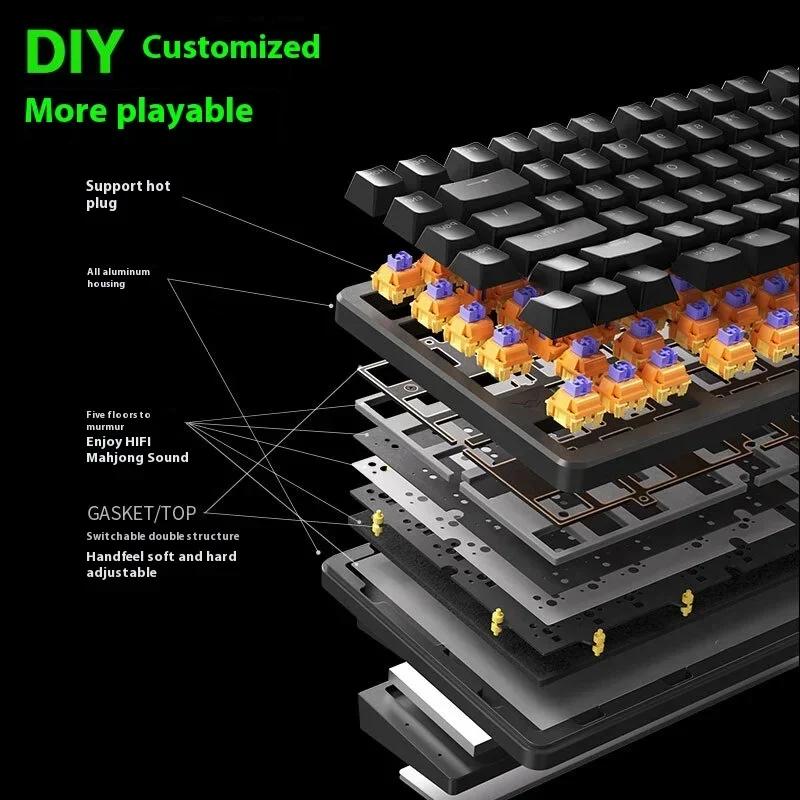 DIY Customized
More playable

Support hot plug

All aluminum housing

Five floors to murmur
Enjoy HIFI Mahjong Sound

GASKET/TOP
Switchable double structure
Handfeel soft and hard adjustable