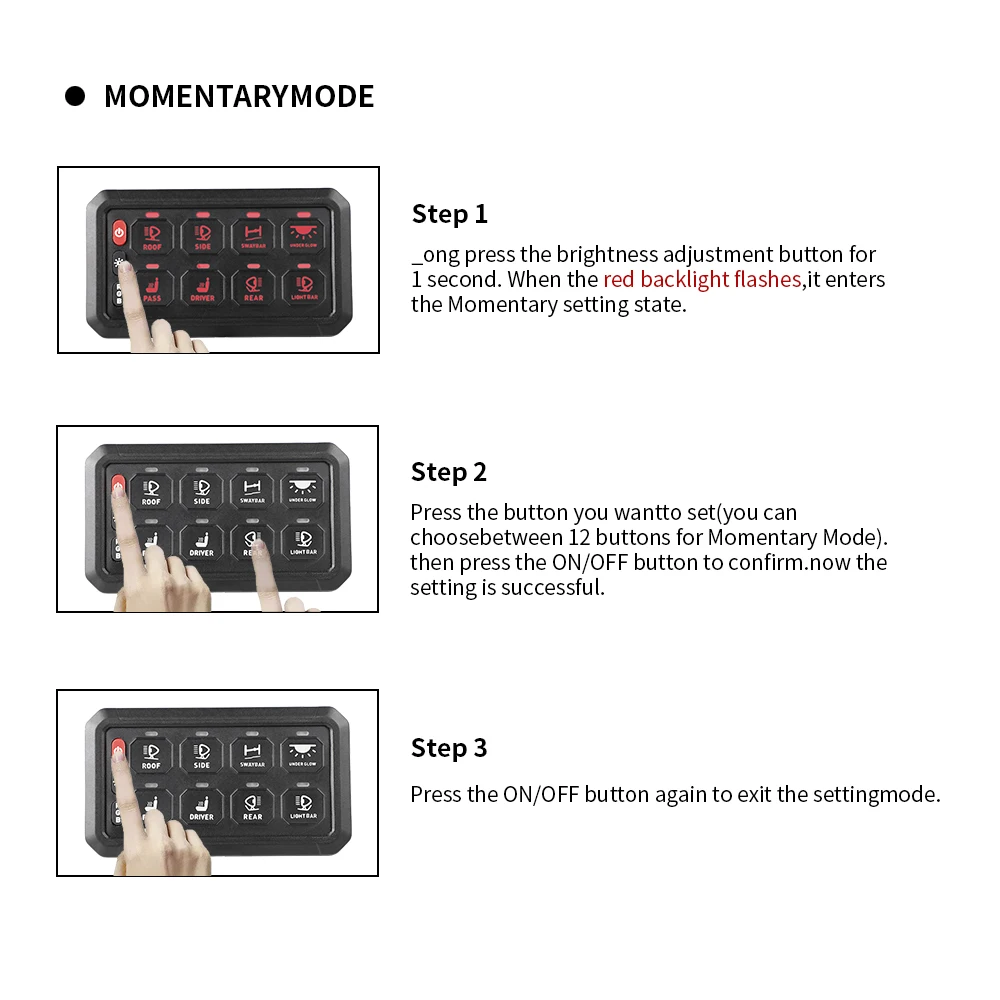 ● MOMENTARYMODE

ROOF SIDE SWAYBAR UNDER GLOW
PASS DRIVER REAR LIGHT BAR

Step 1

_ong press the brightness adjustment button for 1 second. When the red backlight flashes,it enters the Momentary setting state.

ROOF SIDE SWAYBAR UNDER GLOW
DRIVER REAR LIGHT BAR

Step 2

Press the button you wantto set(you can choosebetween 12 buttons for Momentary Mode). then press the ON/OFF button to confirm.now the setting is successful.

ROOF SIDE SWAYBAR UNDER GLOW
DRIVER REAR LIGHT BAR

Step 3

Press the ON/OFF button again to exit the settingmode.