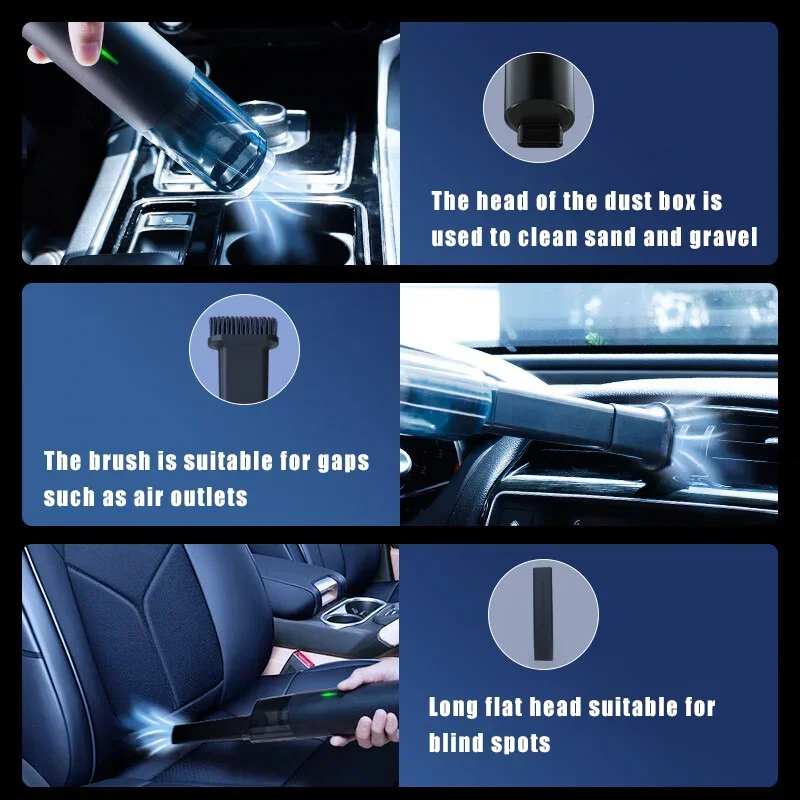 The head of the dust box is used to clean sand and gravel

The brush is suitable for gaps such as air outlets

Long flat head suitable for blind spots