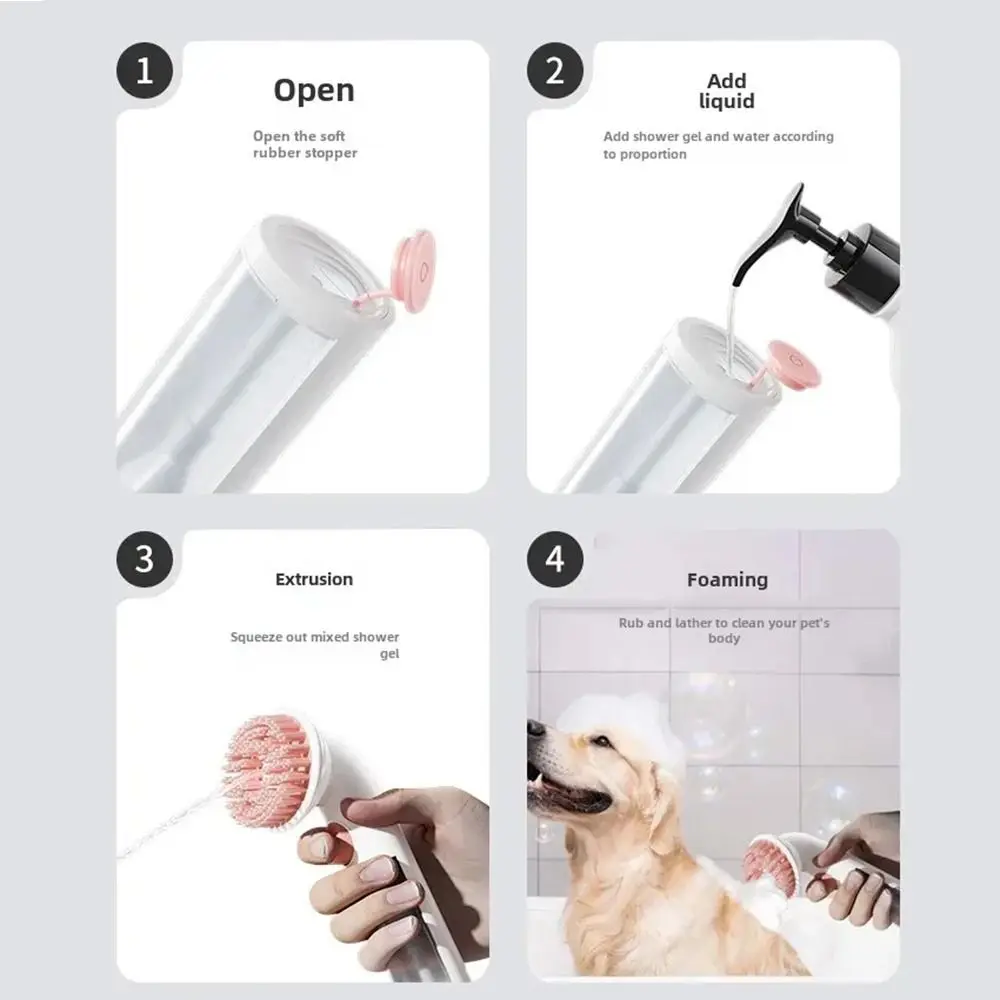 1
Open
Open the soft rubber stopper

2
Add liquid
Add shower gel and water according to proportion

3
Extrusion
Squeeze out mixed shower gel

4
Foaming
Rub and lather to clean your pet's body