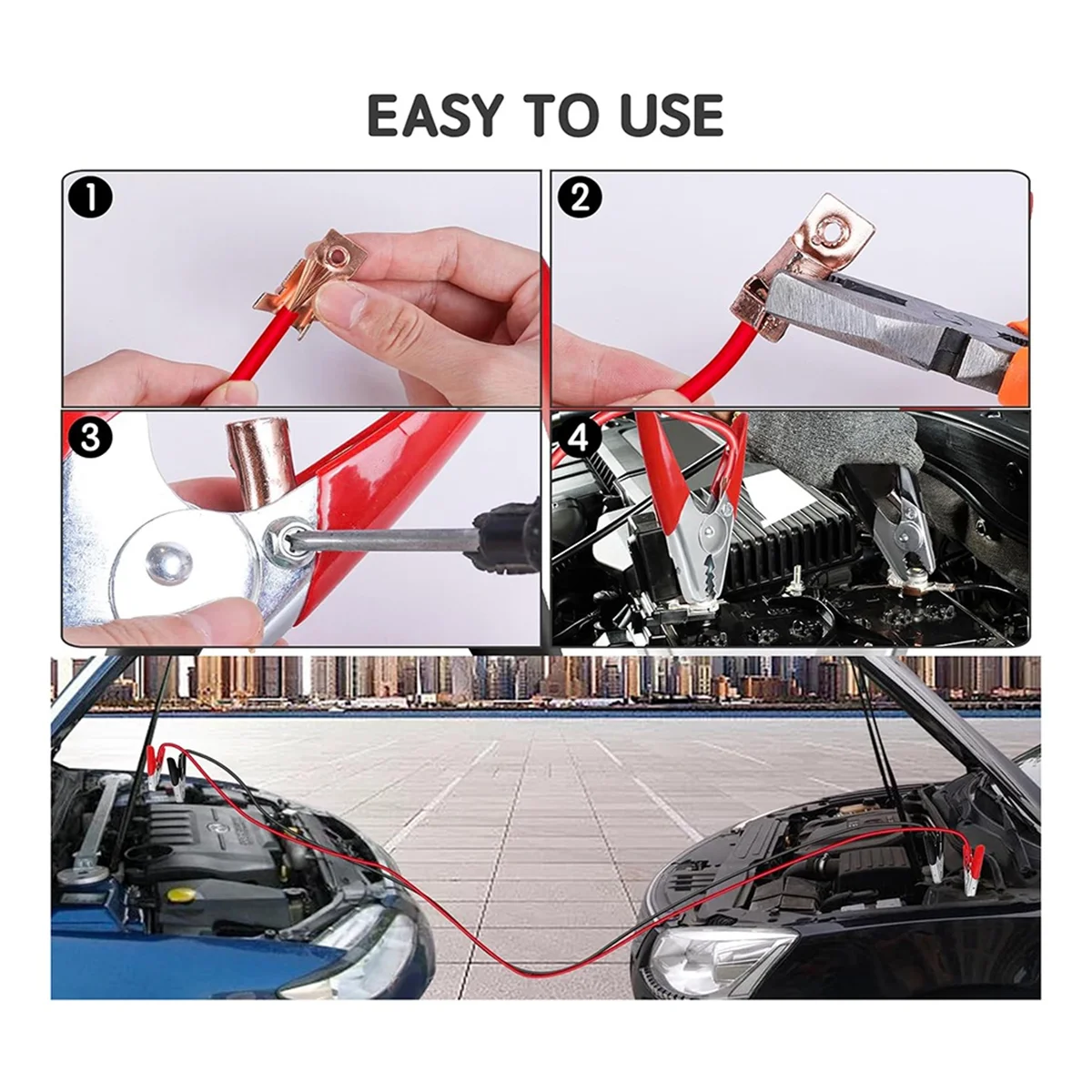 EASY TO USE

1

2

3

4