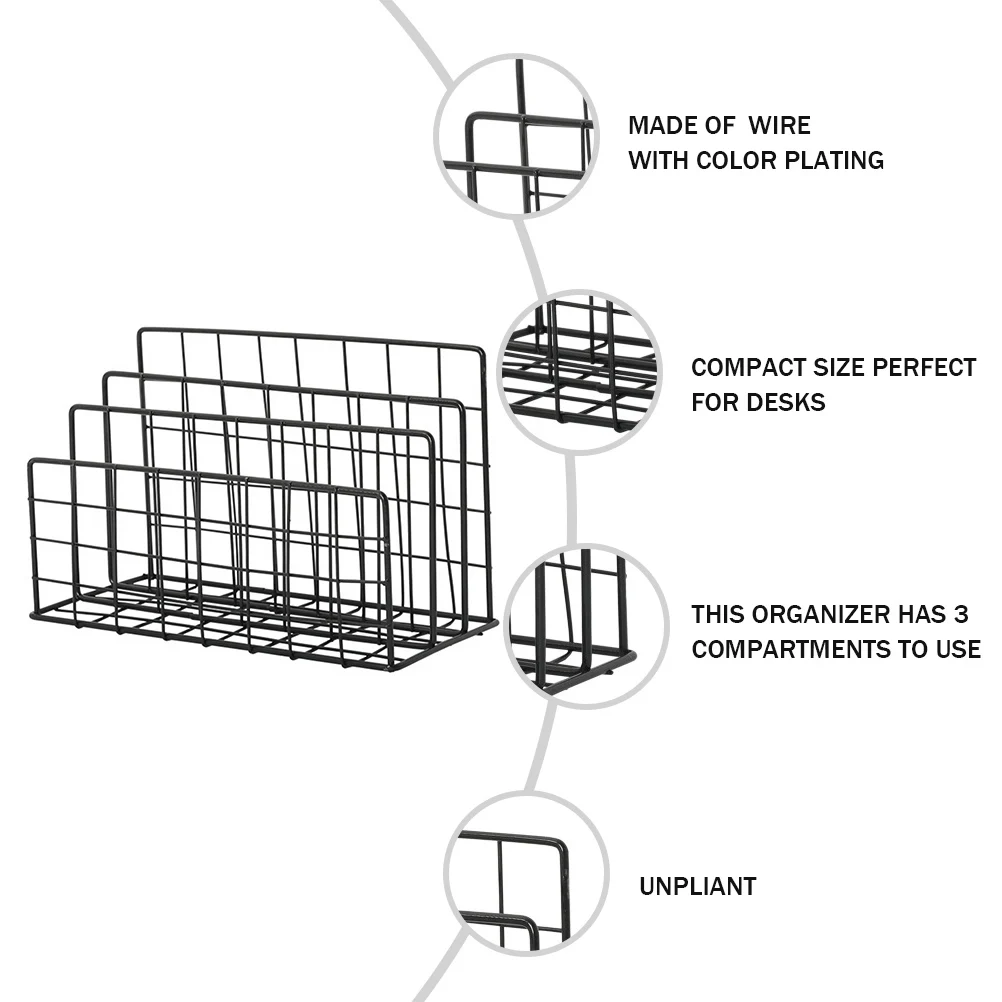 MADE OF  WIRE
WITH COLOR PLATING

COMPACT SIZE PERFECT
FOR DESKS

THIS ORGANIZER HAS 3
COMPARTMENTS TO USE

UNPLIANT