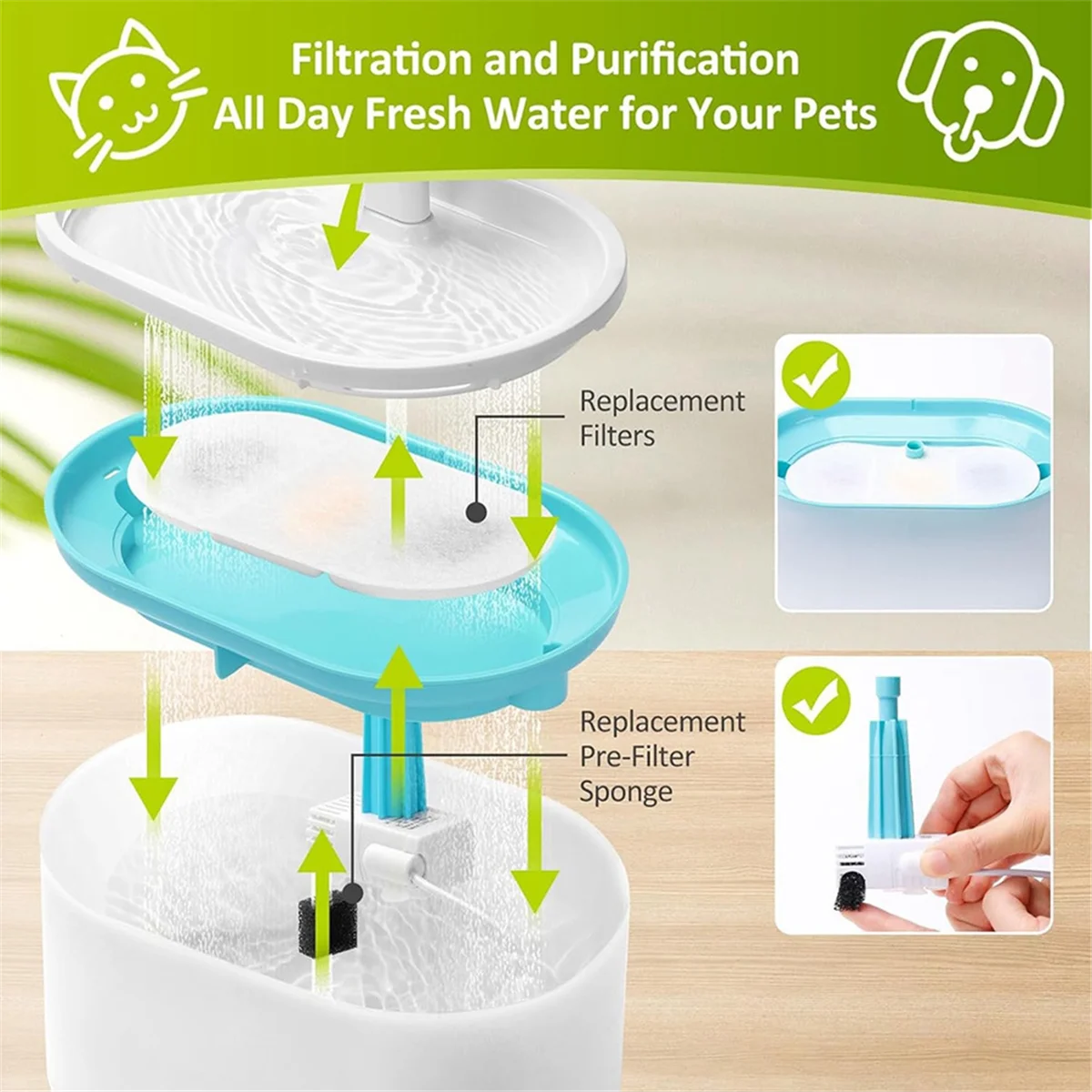 Filtration and Purification
All Day Fresh Water for Your Pets

Replacement Filters

Replacement Pre-Filter Sponge