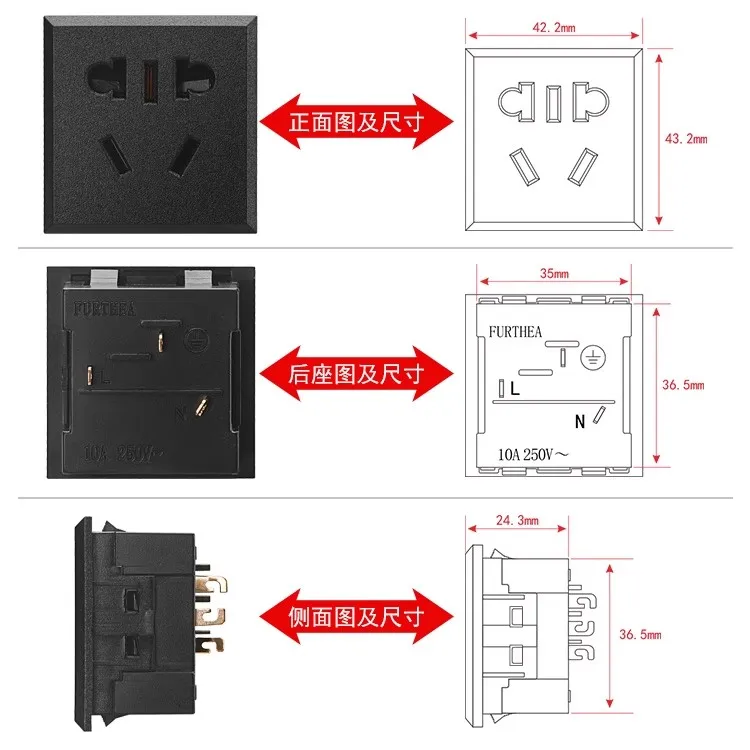 正面图及尺寸

42.2mm

43.2mm

FURTHEA
L
N
10A 250V~

后座图及尺寸

35mm

FURTHEA
L
N
10A 250V~

36.5mm

侧面图及尺寸

24.3mm

36.5mm