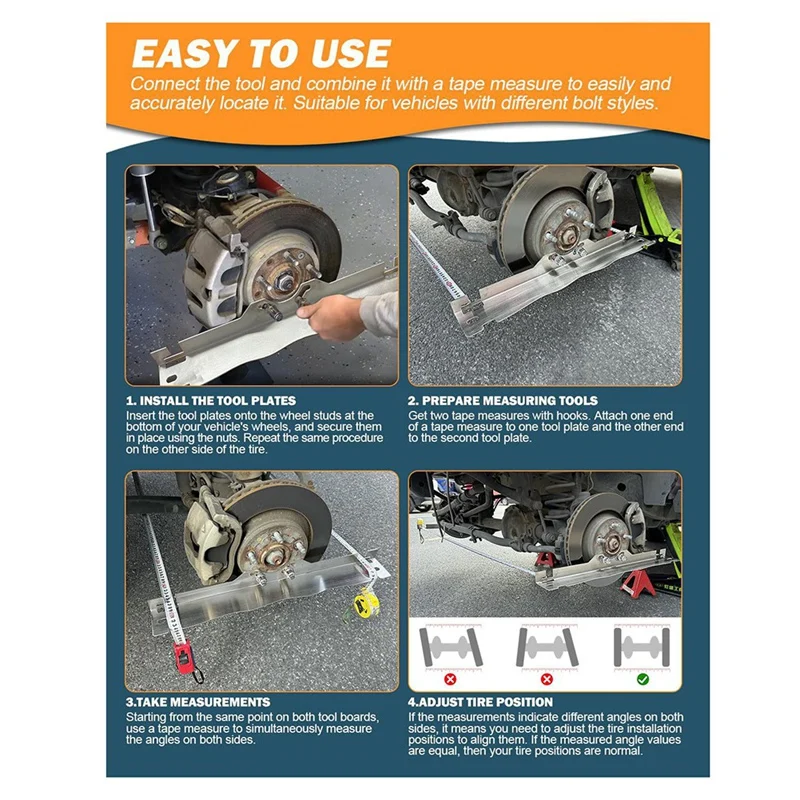 EASY TO USE

Connect the tool and combine it with a tape measure to easily and accurately locate it. Suitable for vehicles with different bolt styles.

1. INSTALL THE TOOL PLATES

Insert the tool plates onto the wheel studs at the bottom of your vehicle's wheels, and secure them in place using the nuts. Repeat the same procedure on the other side of the tire.

2. PREPARE MEASURING TOOLS

Get two tape measures with hooks. Attach one end of a tape measure to one tool plate and the other end to the second tool plate.

3.TAKE MEASUREMENTS

Starting from the same point on both tool boards, use a tape measure to simultaneously measure the angles on both sides.

4.ADJUST TIRE POSITION

If the measurements indicate different angles on both sides, it means you need to adjust the tire installation positions to align them. If the measured angle values are equal, then your tire positions are normal.