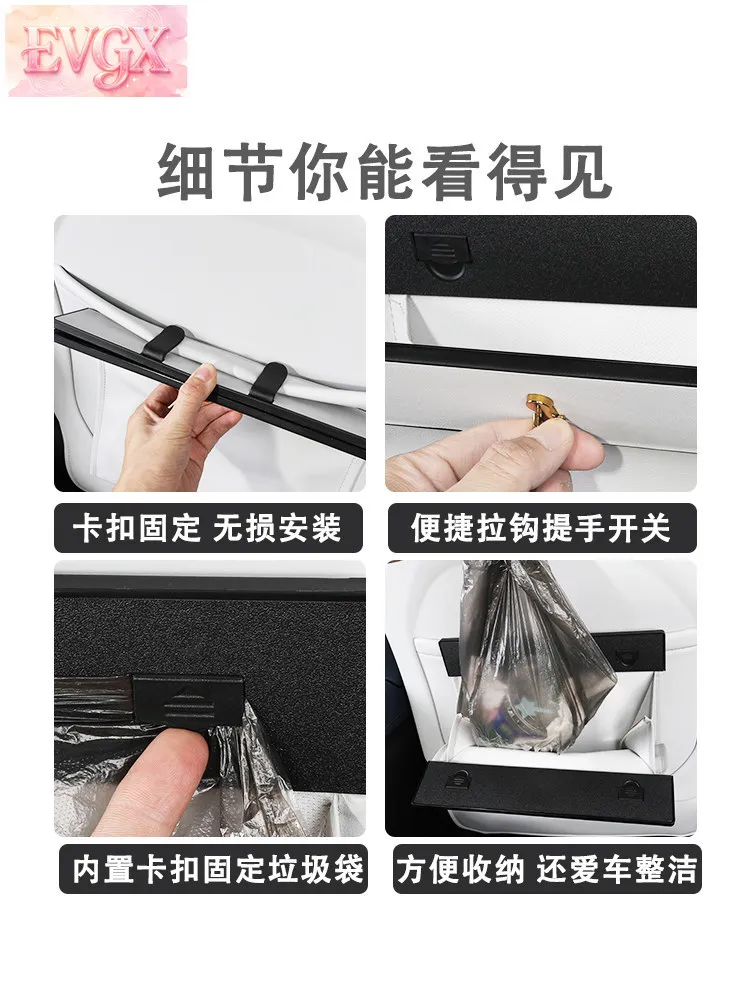 EVGX

细节你能看得见

卡扣固定 无损安装

便捷拉钩提手开关

内置卡扣固定垃圾袋

方便收纳 还爱车整洁