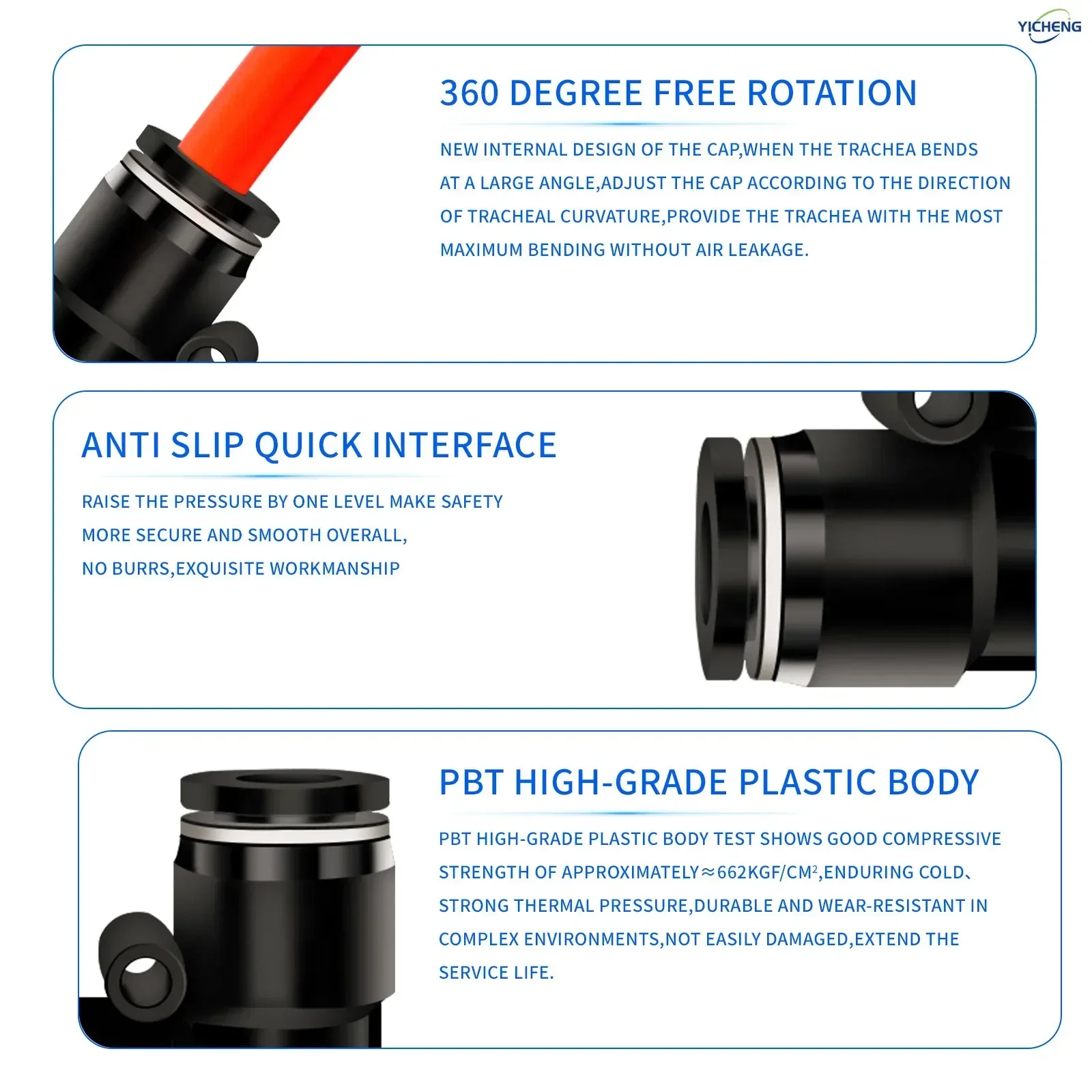 YICHENG

360 DEGREE FREE ROTATION

NEW INTERNAL DESIGN OF THE CAP,WHEN THE TRACHEA BENDS AT A LARGE ANGLE,ADJUST THE CAP ACCORDING TO THE DIRECTION OF TRACHEAL CURVATURE,PROVIDE THE TRACHEA WITH THE MOST MAXIMUM BENDING WITHOUT AIR LEAKAGE.

ANTI SLIP QUICK INTERFACE

RAISE THE PRESSURE BY ONE LEVEL MAKE SAFETY MORE SECURE AND SMOOTH OVERALL, NO BURRS,EXQUISITE WORKMANSHIP

PBT HIGH-GRADE PLASTIC BODY

PBT HIGH-GRADE PLASTIC BODY TEST SHOWS GOOD COMPRESSIVE STRENGTH OF APPROXIMATELY≈662KGF/CM$^2$,ENDURING COLD、STRONG THERMAL PRESSURE,DURABLE AND WEAR-RESISTANT IN COMPLEX ENVIRONMENTS,NOT EASILY DAMAGED,EXTEND THE SERVICE LIFE.