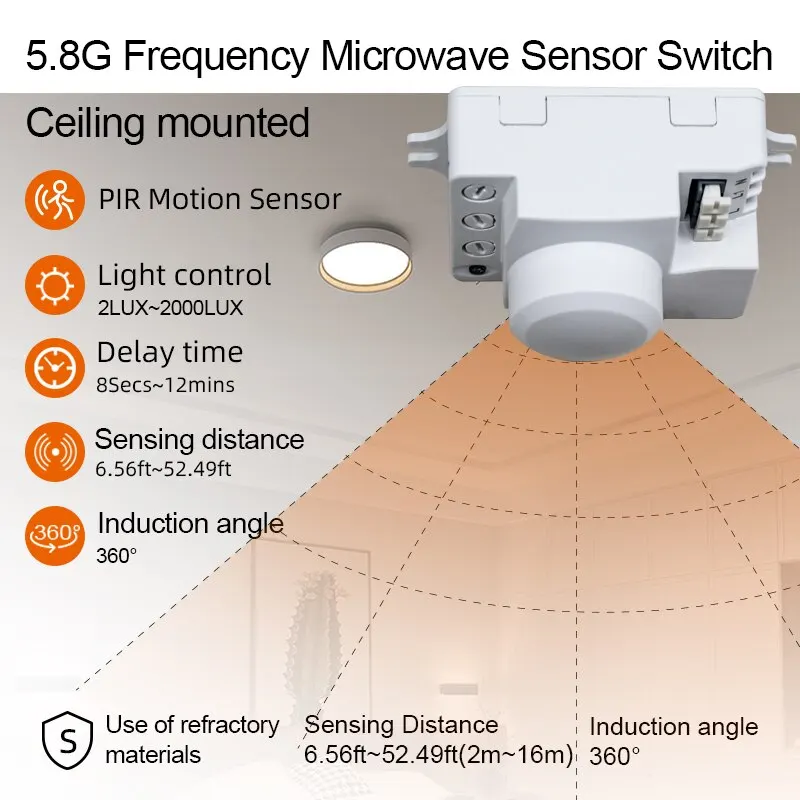 5.8G Frequency Microwave Sensor Switch

Ceiling mounted

PIR Motion Sensor

Light control
2LUX~2000LUX

Delay time
8Secs~12mins

Sensing distance
6.56ft~52.49ft

360°
Induction angle
360°

S
Use of refractory materials

Sensing Distance
6.56ft~52.49ft(2m~16m)

Induction angle
360°