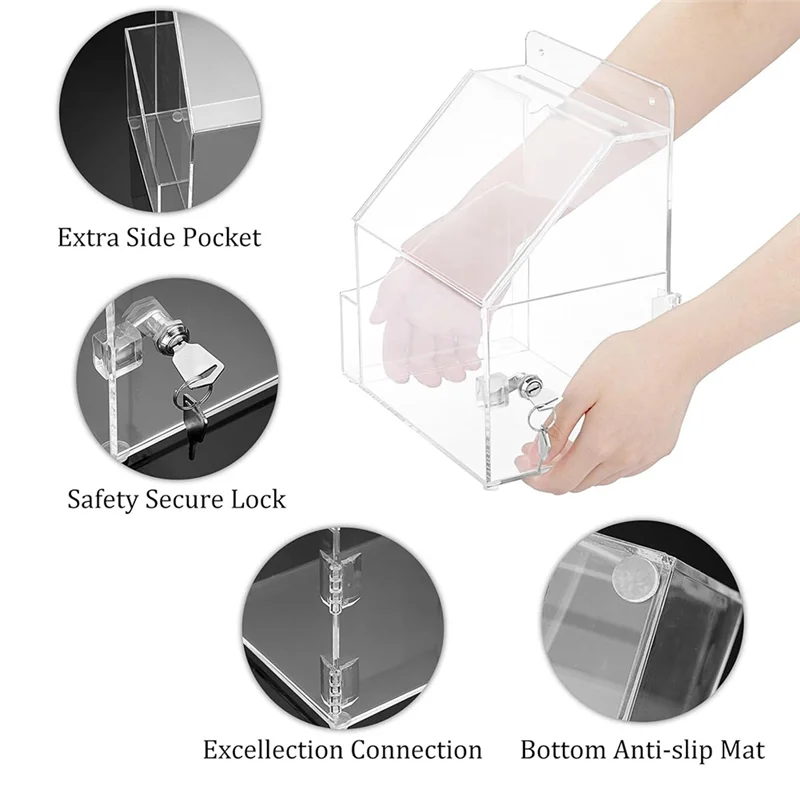 Extra Side Pocket

Safety Secure Lock

Excellection Connection

Bottom Anti-slip Mat