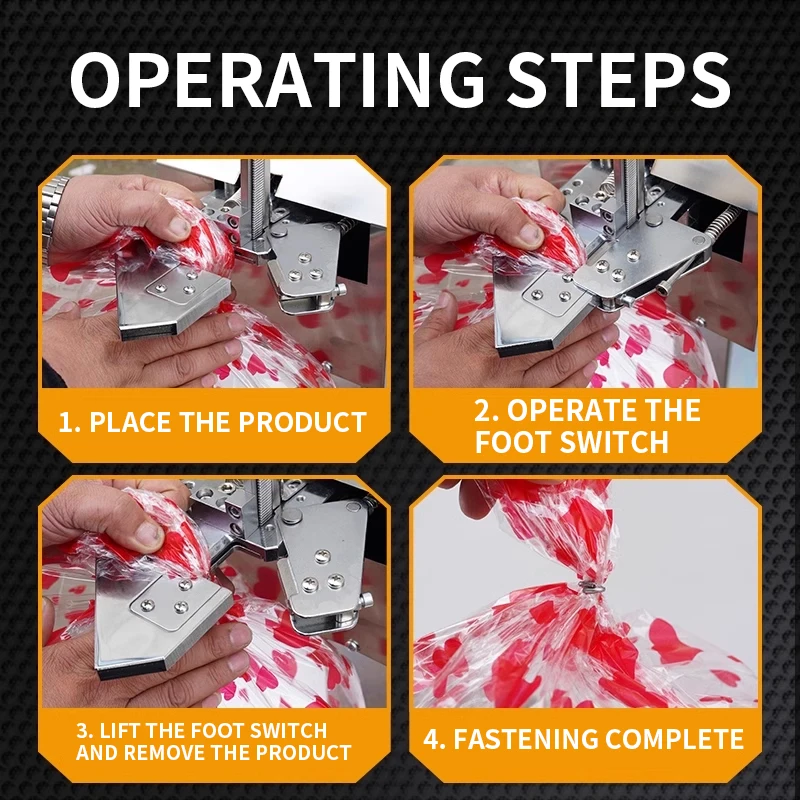 OPERATING STEPS

1. PLACE THE PRODUCT

2. OPERATE THE FOOT SWITCH

3. LIFT THE FOOT SWITCH AND REMOVE THE PRODUCT

4. FASTENING COMPLETE