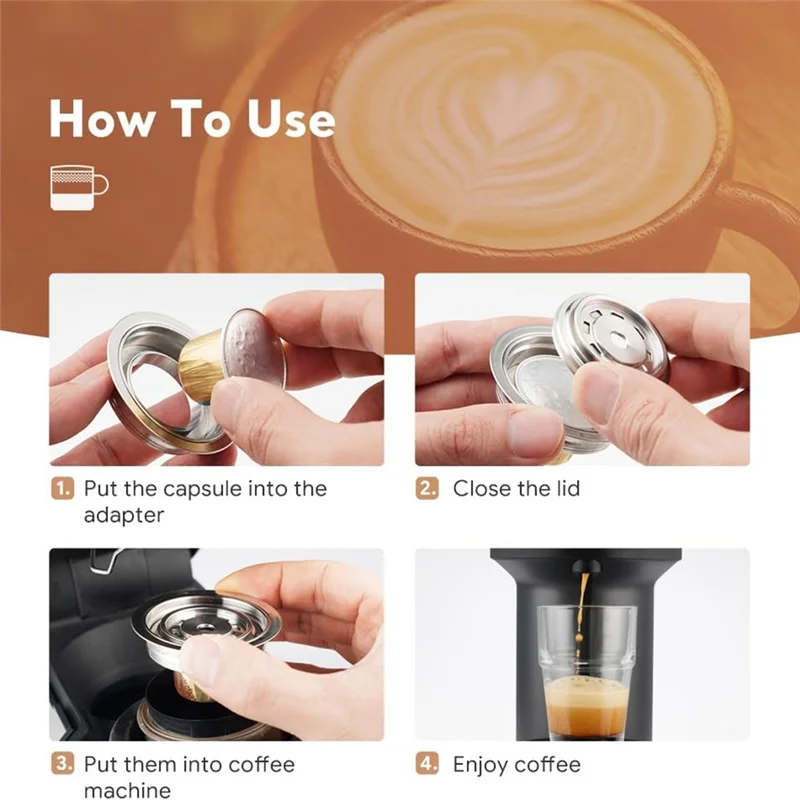 How To Use

1. Put the capsule into the adapter

2. Close the lid

3. Put them into coffee machine

4. Enjoy coffee