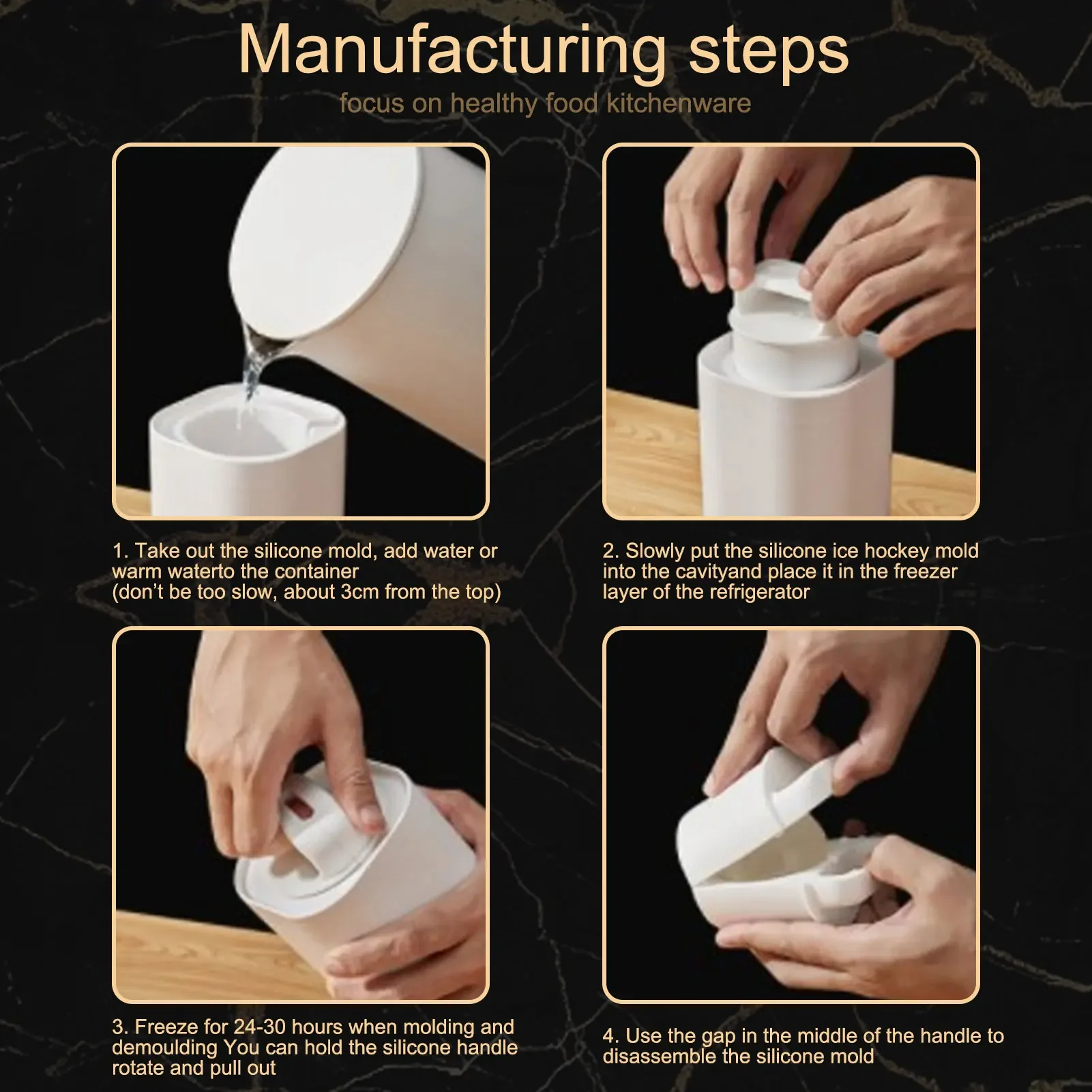 Manufacturing steps

focus on healthy food kitchenware

1. Take out the silicone mold, add water or warm waterto the container
(don't be too slow, about 3cm from the top)

2. Slowly put the silicone ice hockey mold into the cavityand place it in the freezer layer of the refrigerator

3. Freeze for 24-30 hours when molding and demoulding You can hold the silicone handle rotate and pull out

4. Use the gap in the middle of the handle to disassemble the silicone mold