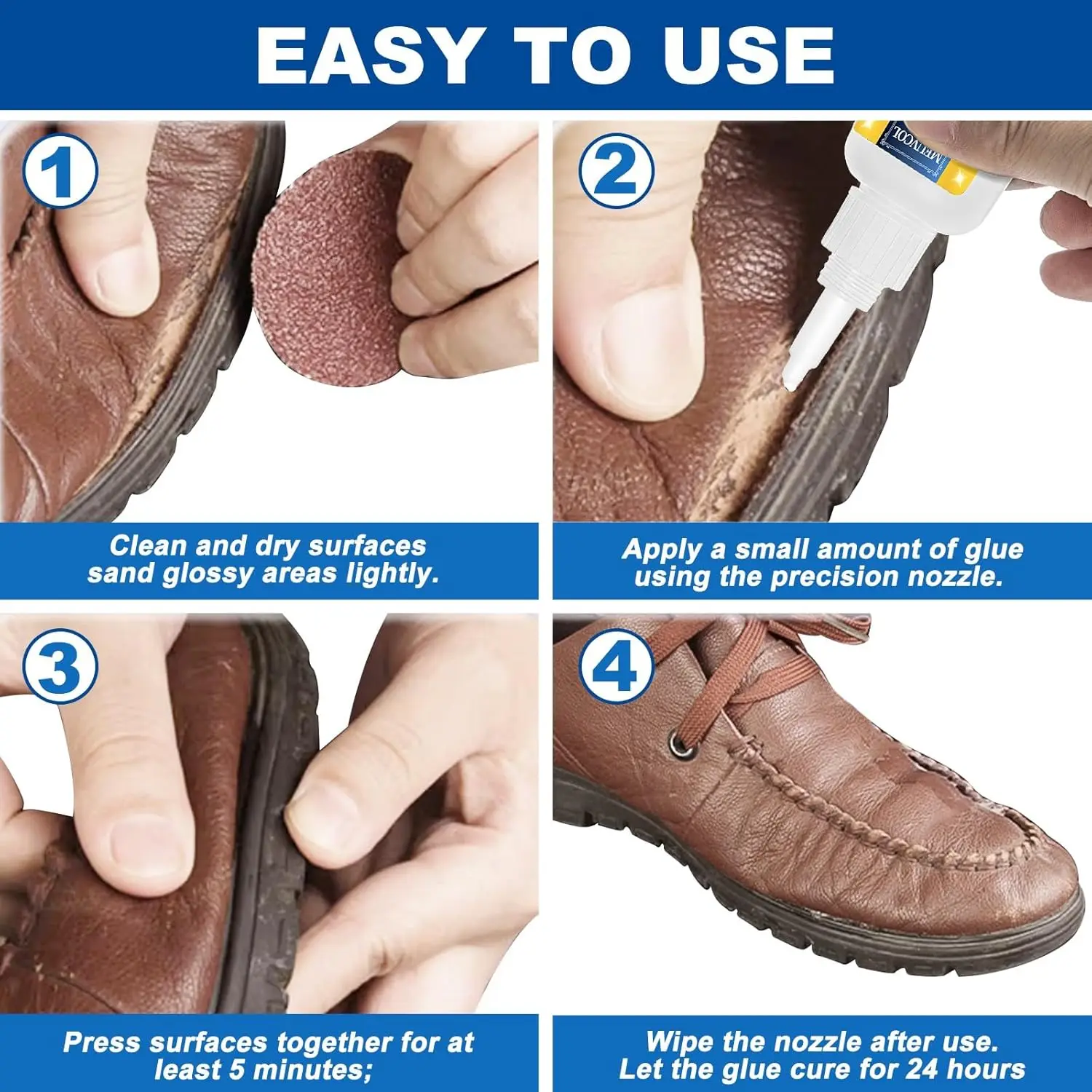 EASY TO USE

1

Clean and dry surfaces sand glossy areas lightly.

2

MELIVCOL

Apply a small amount of glue using the precision nozzle.

3

Press surfaces together for at least 5 minutes;

4

Wipe the nozzle after use. Let the glue cure for 24 hours