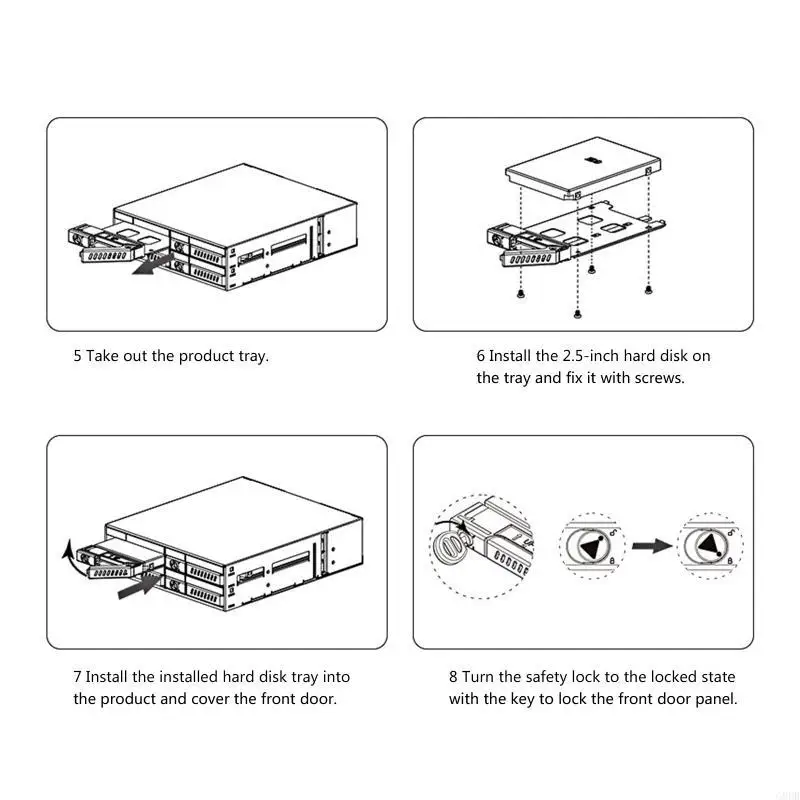 5 Take out the product tray.

6 Install the 2.5-inch hard disk on the tray and fix it with screws.

7 Install the installed hard disk tray into the product and cover the front door.

8 Turn the safety lock to the locked state with the key to lock the front door panel.