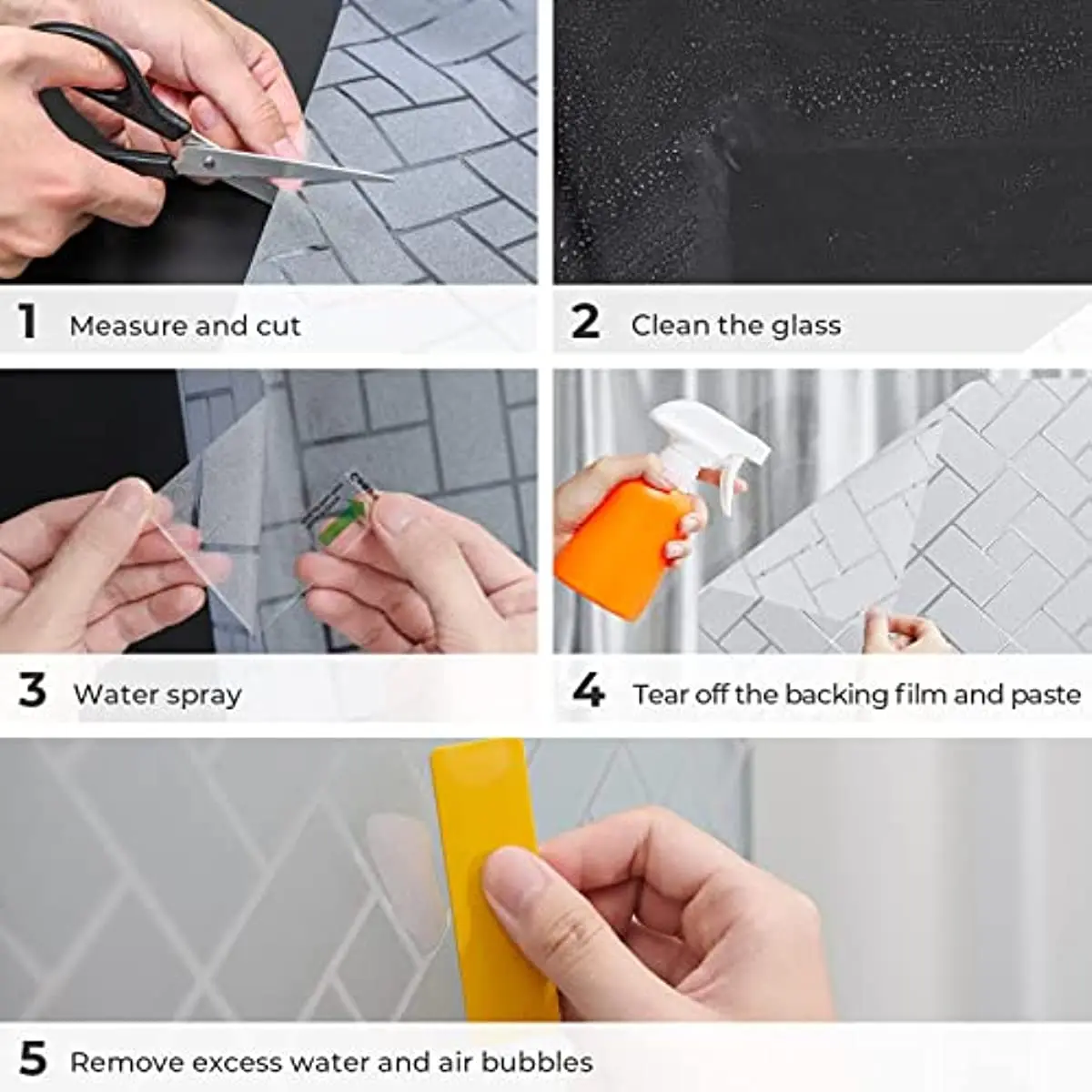 1 Measure and cut

2 Clean the glass

3 Water spray

4 Tear off the backing film and paste

5 Remove excess water and air bubbles