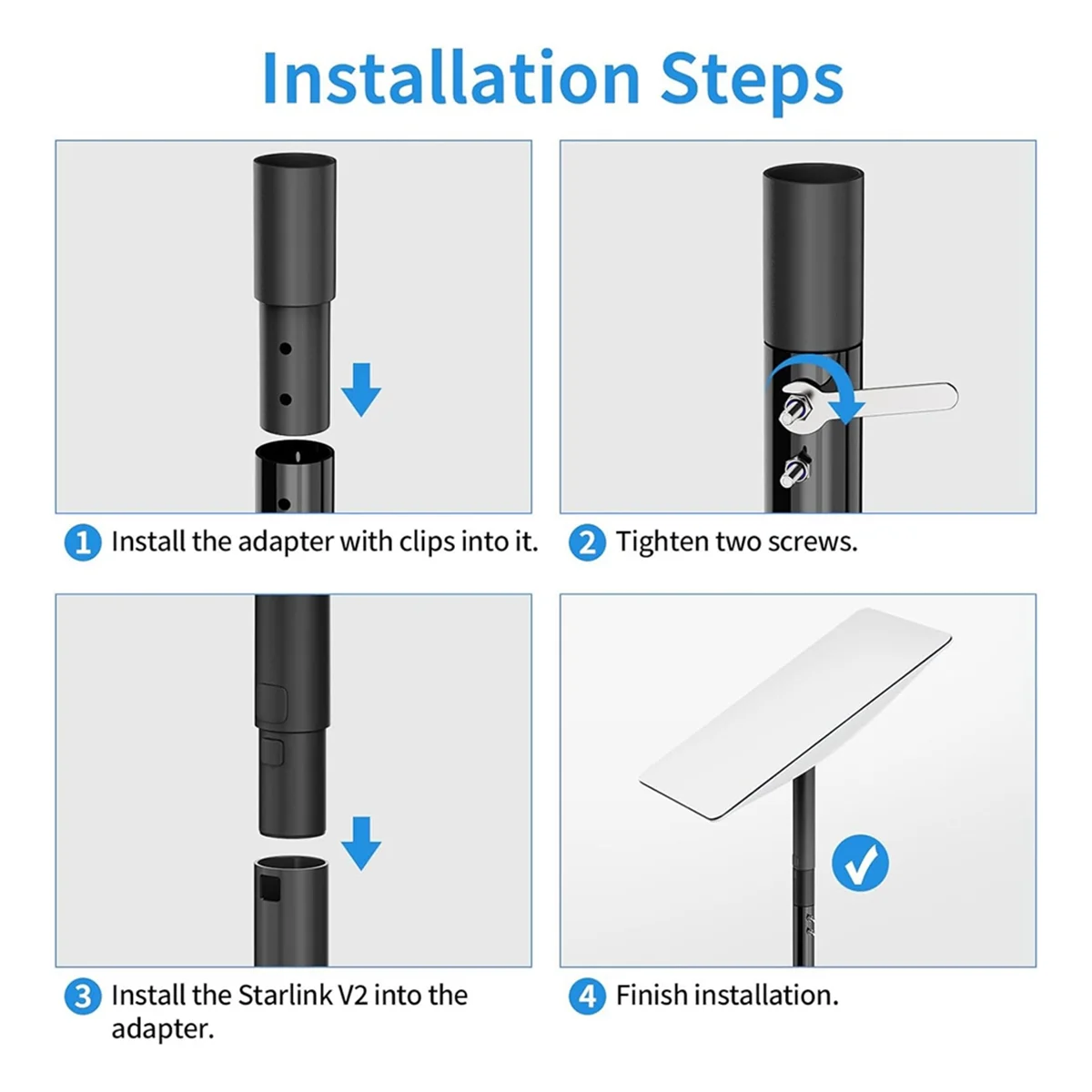 Installation Steps

1 Install the adapter with clips into it.

2 Tighten two screws.

3 Install the Starlink V2 into the adapter.

4 Finish installation.