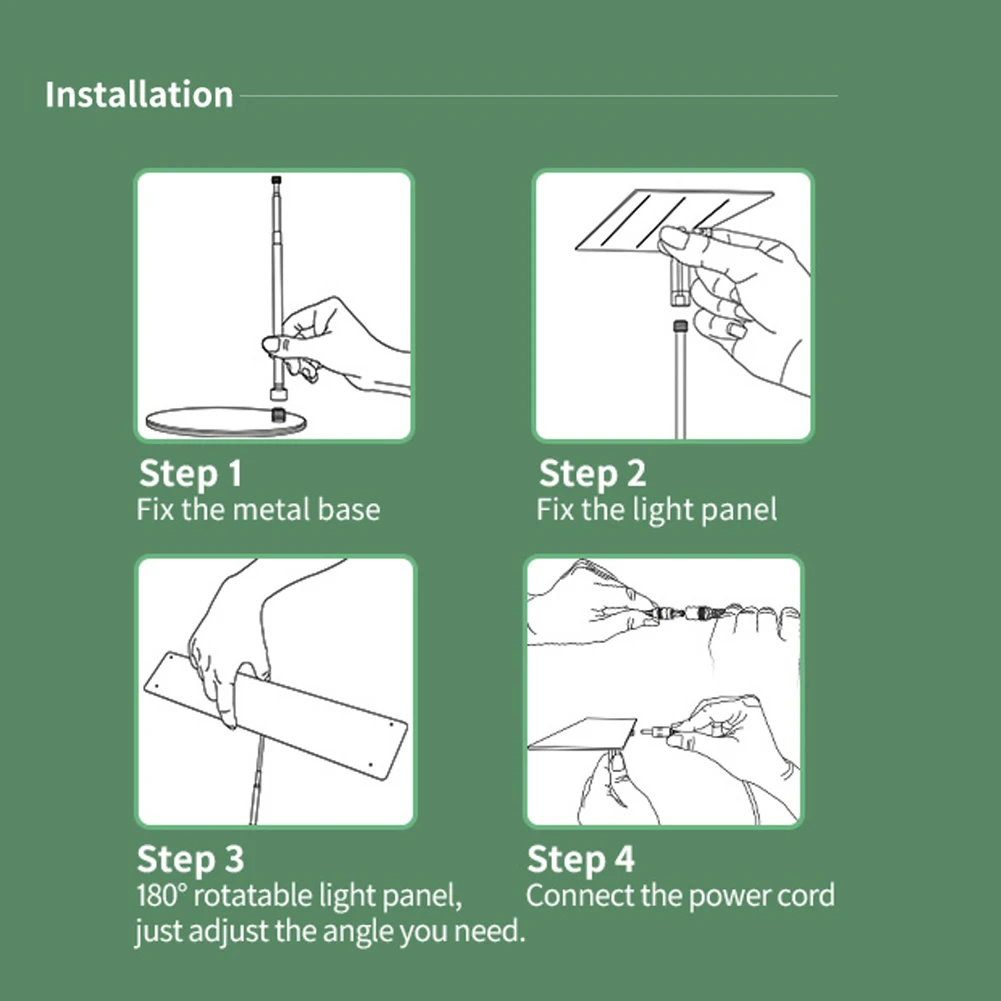 Installation

Step 1
Fix the metal base

Step 2
Fix the light panel

Step 3
180° rotatable light panel, just adjust the angle you need.

Step 4
Connect the power cord