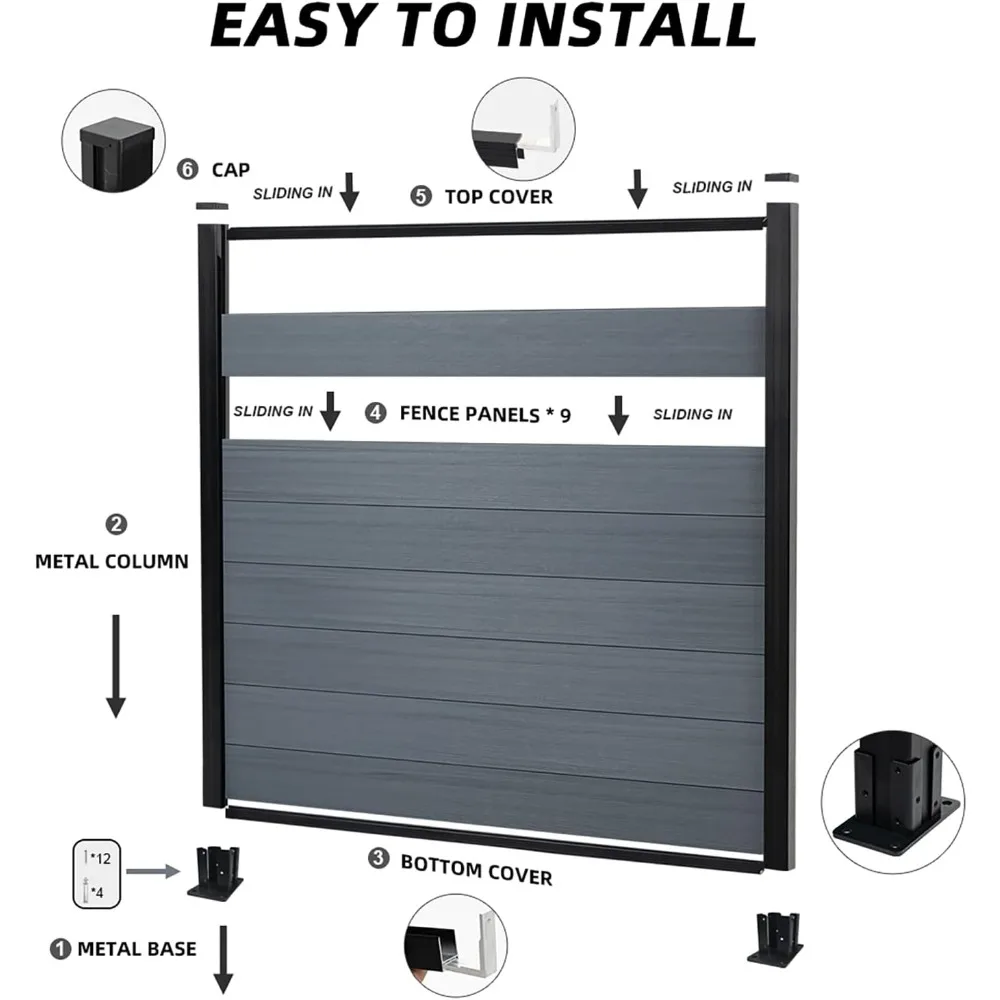 EASY TO INSTALL

6 CAP

SLIDING IN

5 TOP COVER

SLIDING IN

SLIDING IN

4 FENCE PANELS * 9

SLIDING IN

2

METAL COLUMN

*12

*4

3 BOTTOM COVER

1 METAL BASE