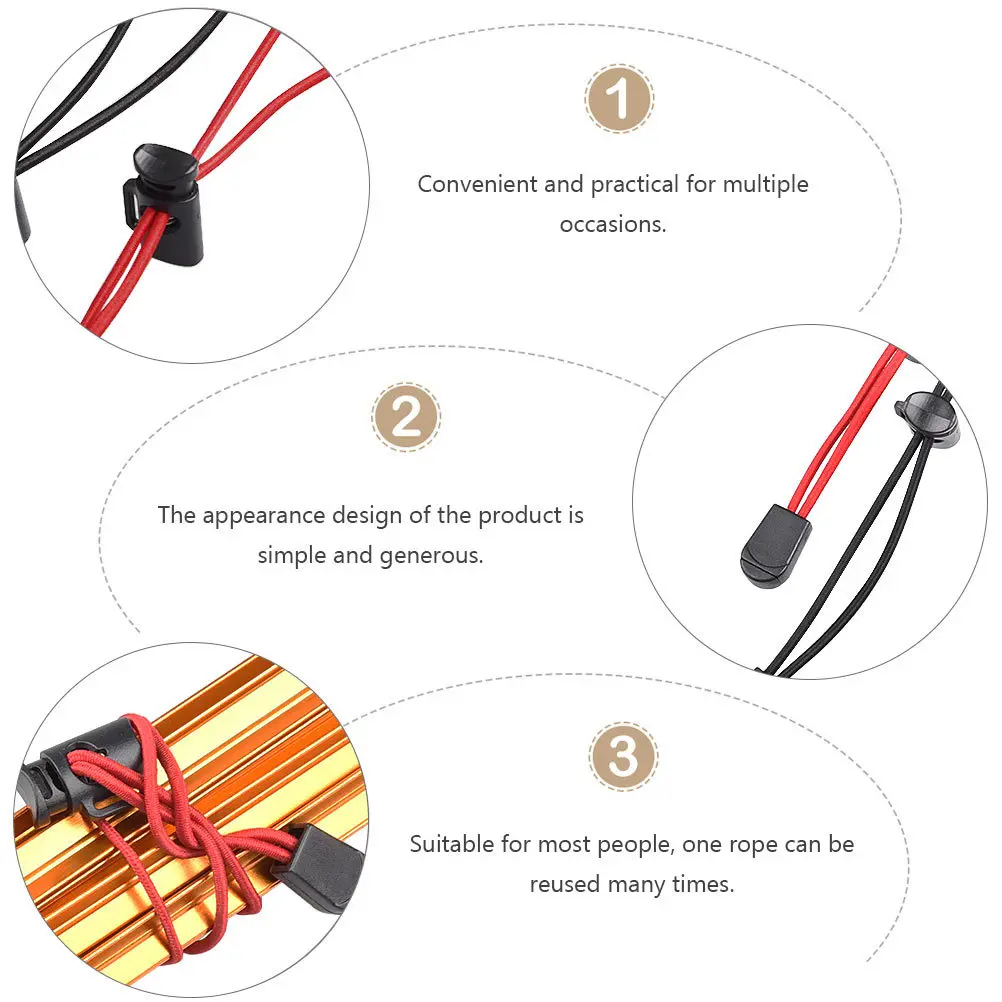 1

Convenient and practical for multiple occasions.

2

The appearance design of the product is simple and generous.

3

Suitable for most people, one rope can be reused many times.