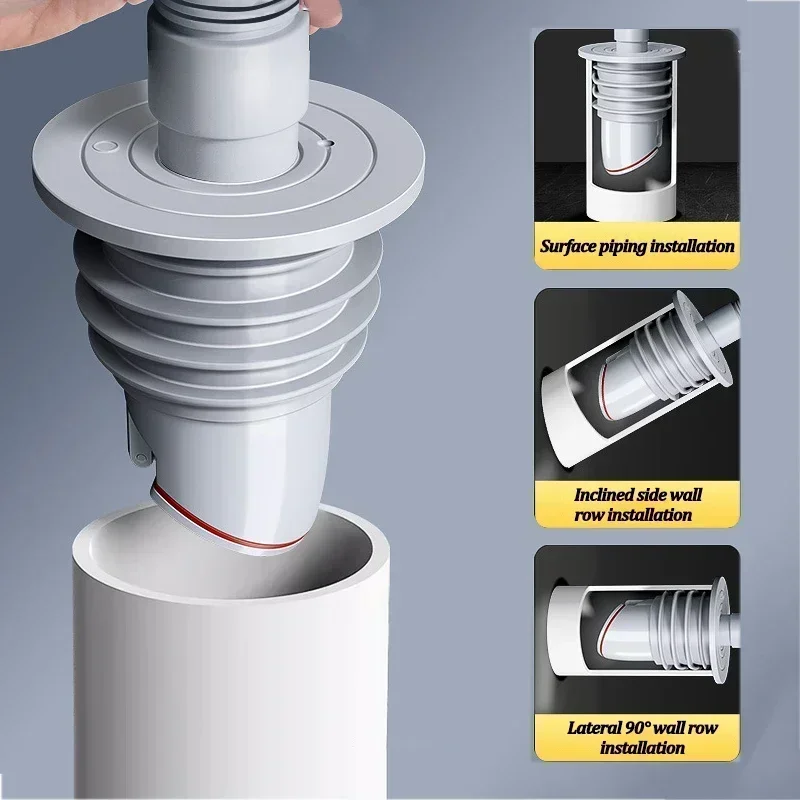 Surface piping installation

Inclined side wall row installation

Lateral 90° wall row installation