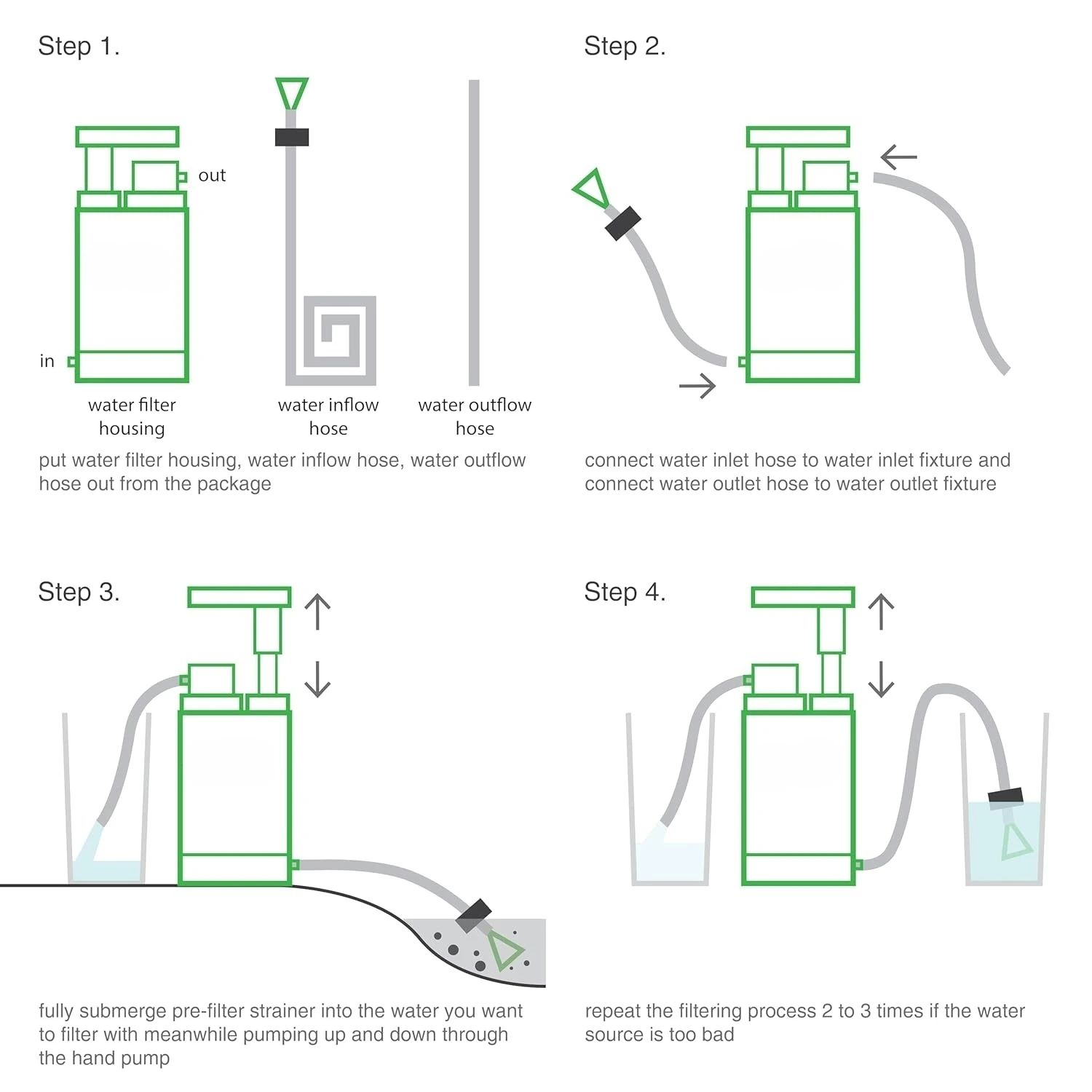 Step 1.

out

in

water filter housing

water inflow hose

water outflow hose

put water filter housing, water inflow hose, water outflow hose out from the package

Step 2.

connect water inlet hose to water inlet fixture and connect water outlet hose to water outlet fixture

Step 3.

fully submerge pre-filter strainer into the water you want to filter with meanwhile pumping up and down through the hand pump

Step 4.

repeat the filtering process 2 to 3 times if the water source is too bad