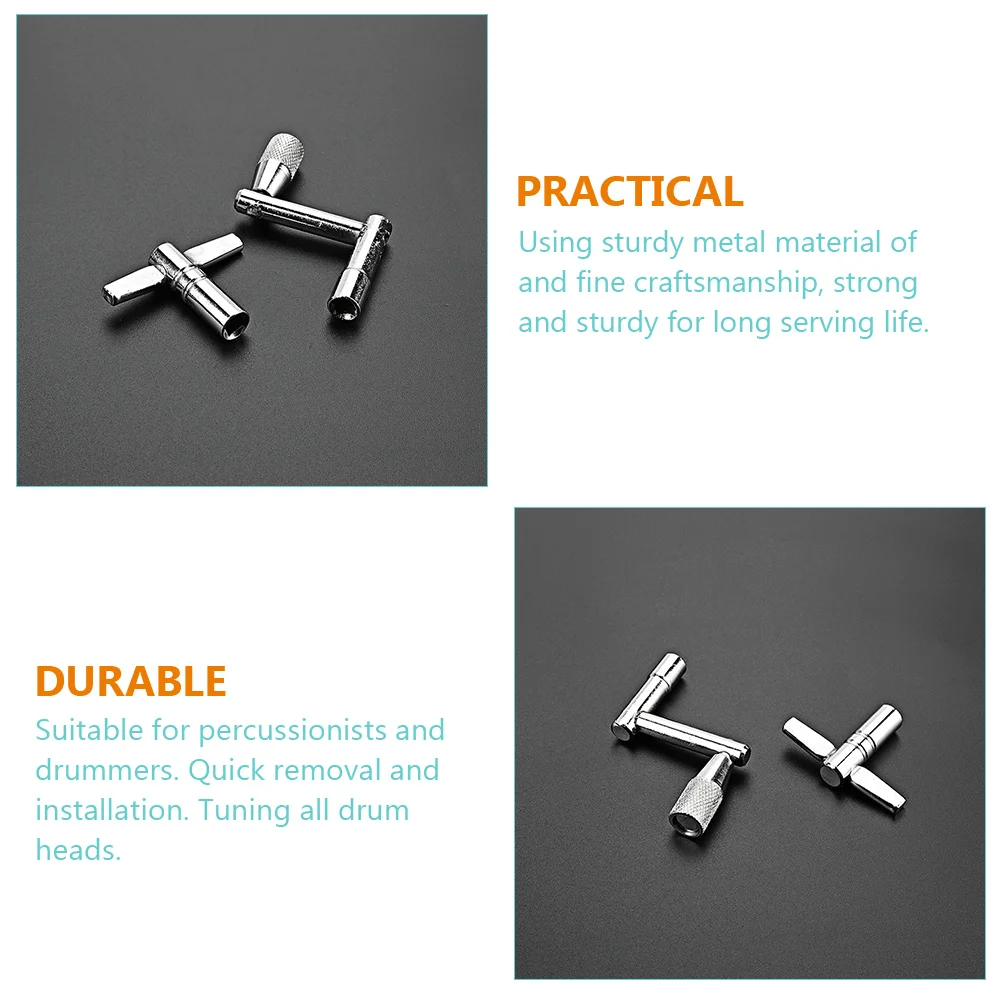 PRACTICAL

Using sturdy metal material of and fine craftsmanship, strong and sturdy for long serving life.

DURABLE

Suitable for percussionists and drummers. Quick removal and installation. Tuning all drum heads.