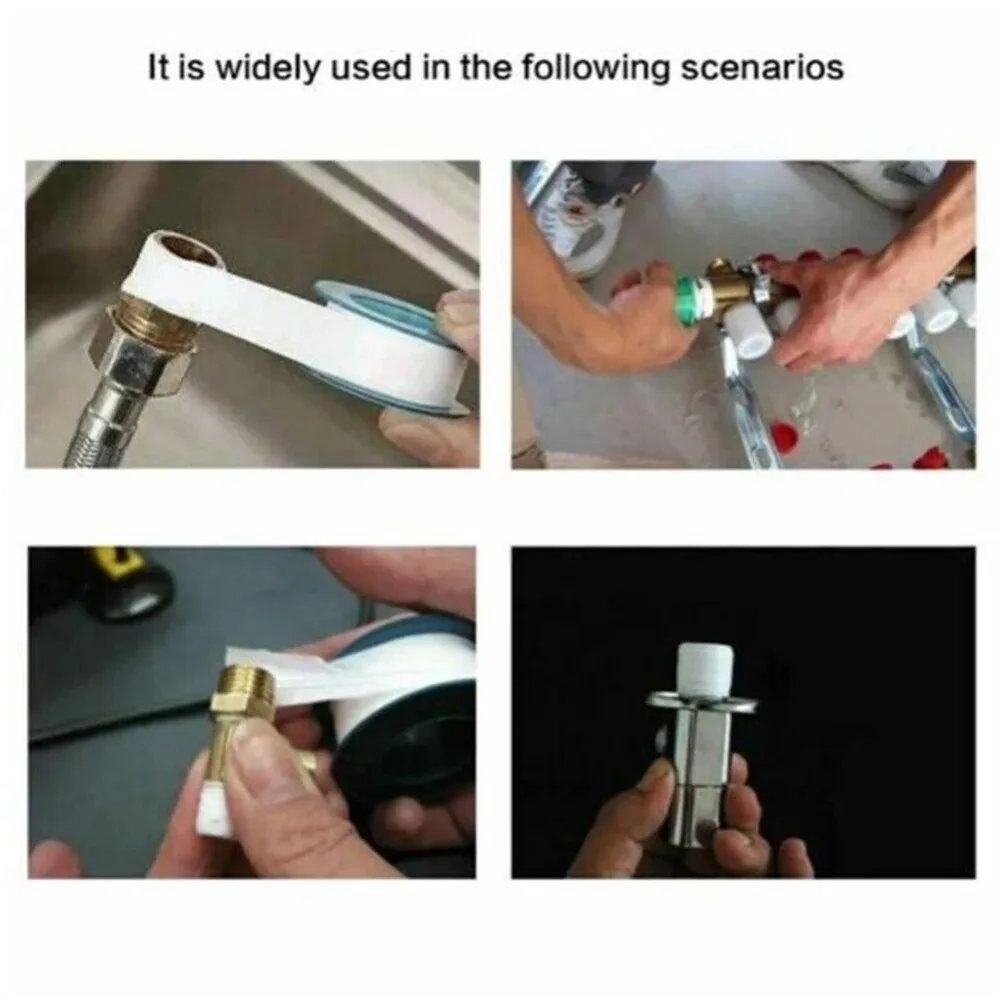 It is widely used in the following scenarios