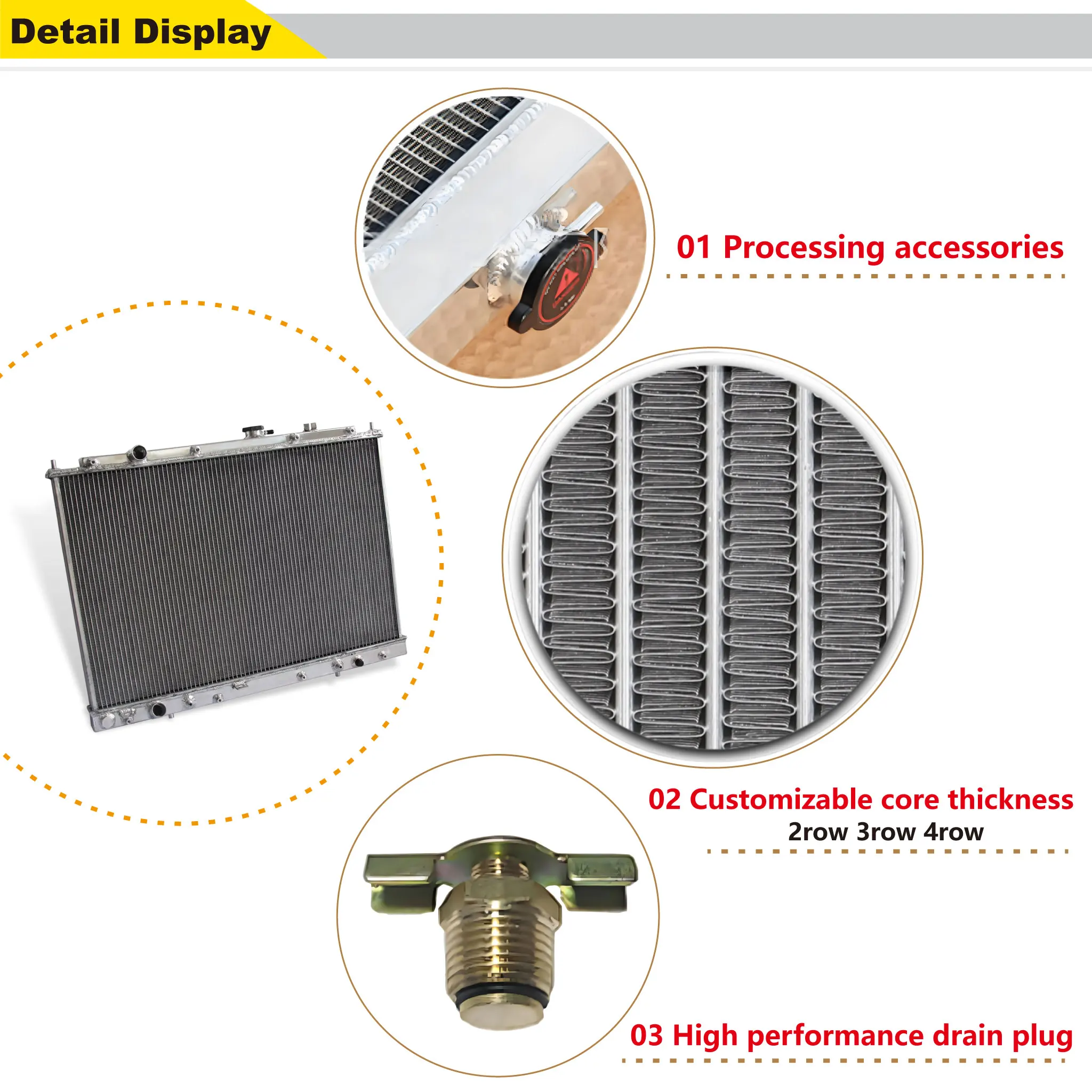 Detail Display

01 Processing accessories

02 Customizable core thickness
2row 3row 4row

03 High performance drain plug