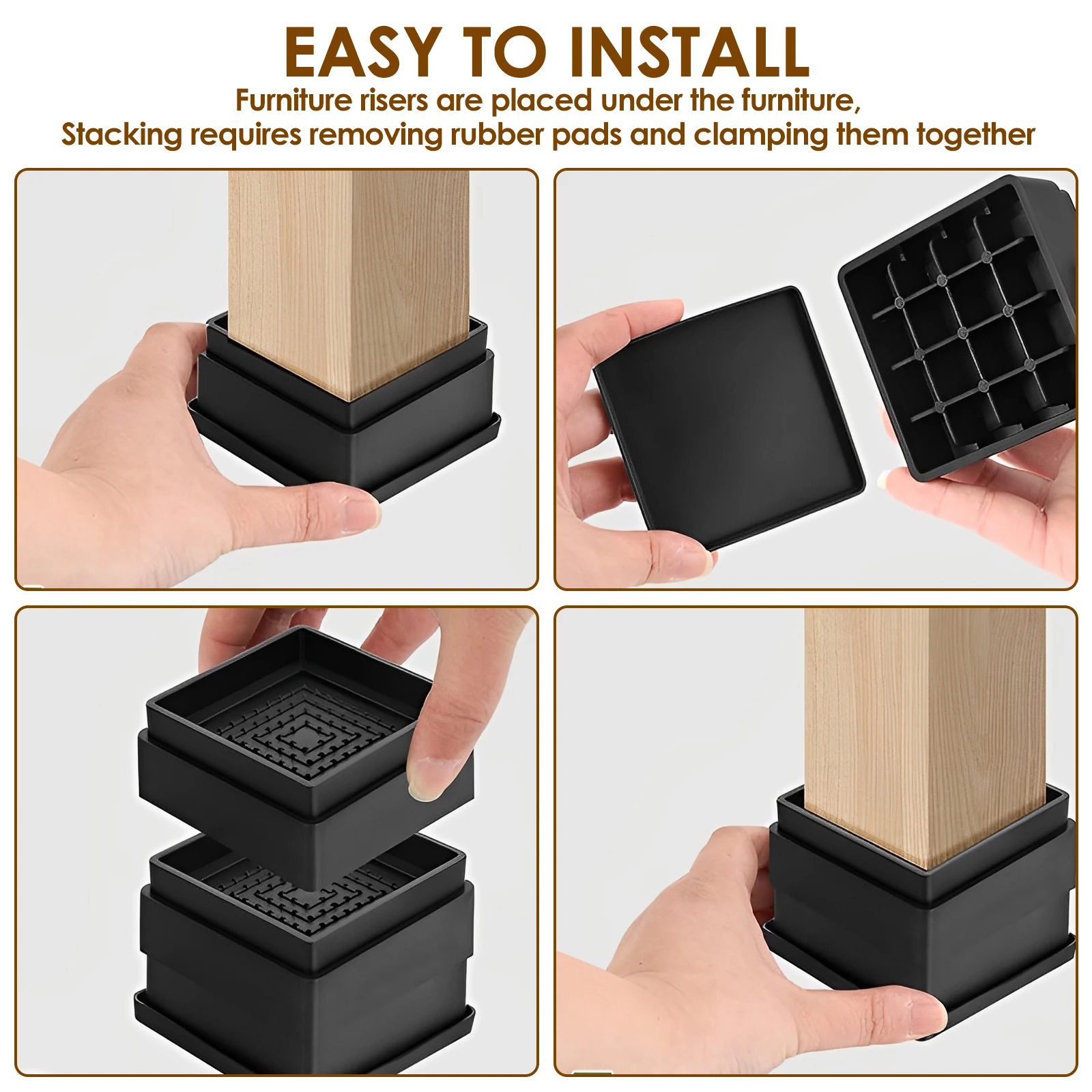 EASY TO INSTALL

Furniture risers are placed under the furniture, Stacking requires removing rubber pads and clamping them together