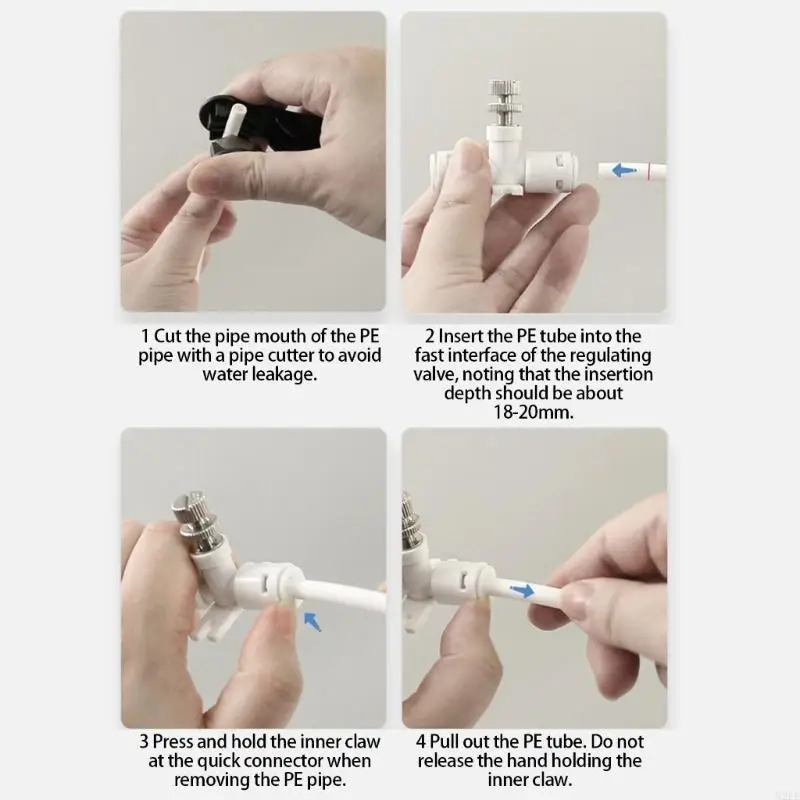 1 Cut the pipe mouth of the PE pipe with a pipe cutter to avoid water leakage.

2 Insert the PE tube into the fast interface of the regulating valve, noting that the insertion depth should be about 18-20mm.

3 Press and hold the inner claw at the quick connector when removing the PE pipe.

4 Pull out the PE tube. Do not release the hand holding the inner claw.