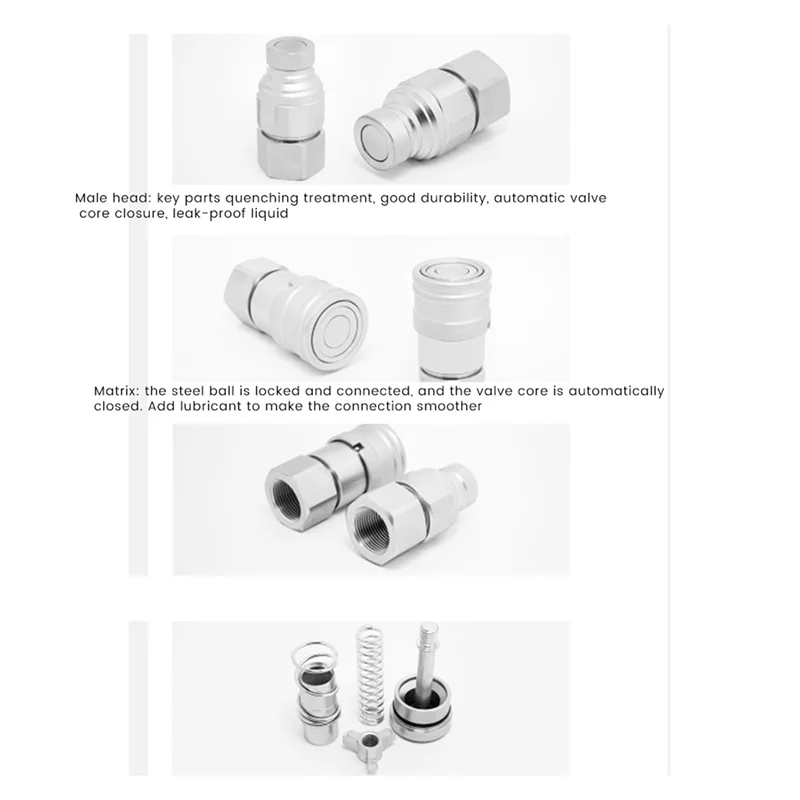 Male head: key parts quenching treatment, good durability, automatic valve core closure, leak-proof liquid

Matrix: the steel ball is locked and connected, and the valve core is automatically closed. Add lubricant to make the connection smoother