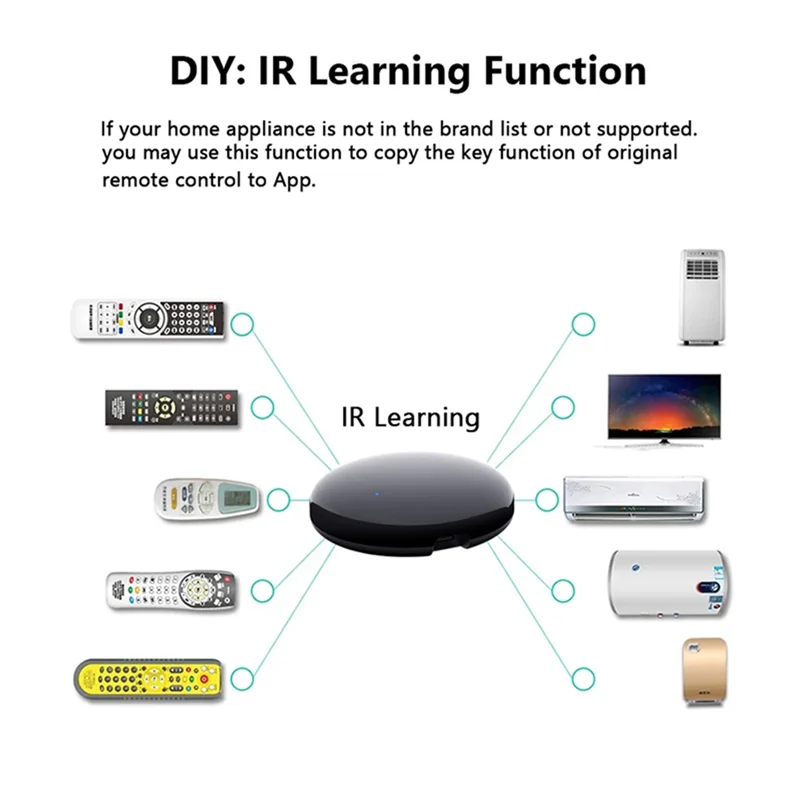 DIY: IR Learning Function

If your home appliance is not in the brand list or not supported. you may use this function to copy the key function of original remote control to App.

IR Learning