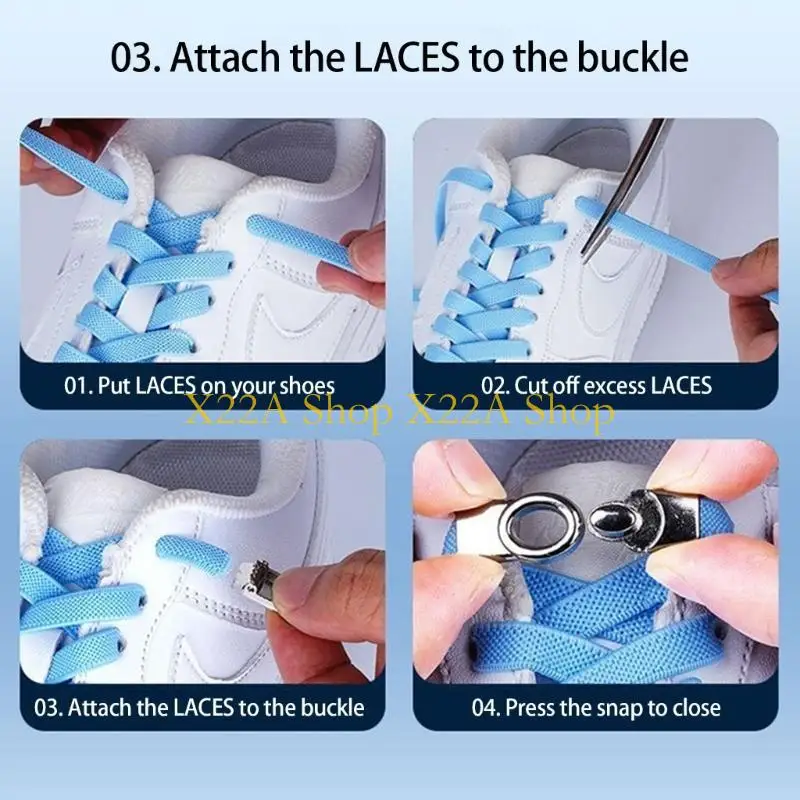 03. Attach the LACES to the buckle

01. Put LACES on your shoes

02. Cut off excess LACES

X22A Shop X22A Shop

03. Attach the LACES to the buckle

04. Press the snap to close