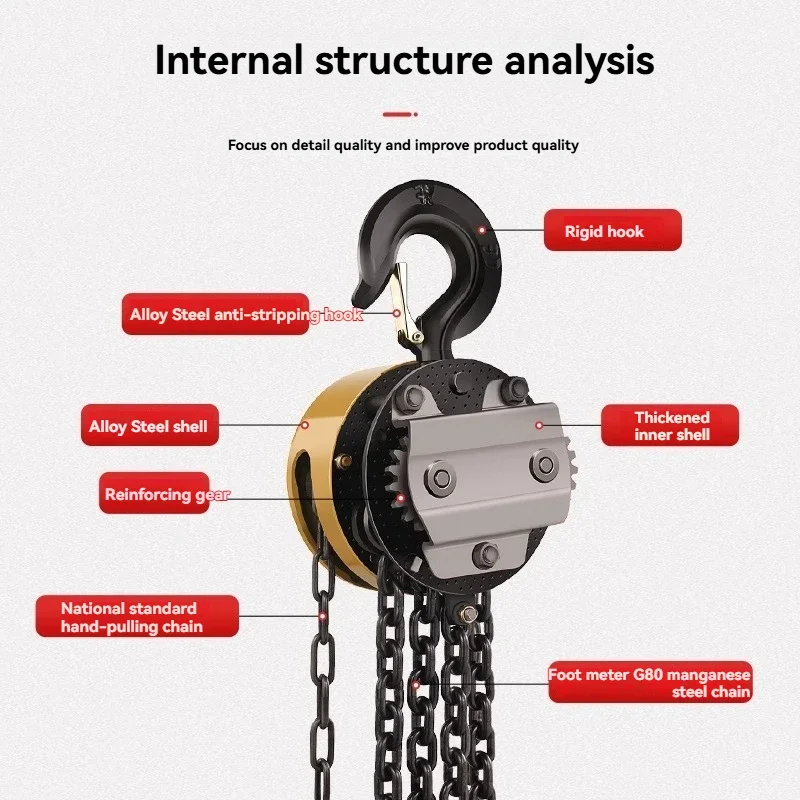 Internal structure analysis

Focus on detail quality and improve product quality

Rigid hook

Alloy Steel anti-stripping hook

Alloy Steel shell

Thickened inner shell

Reinforcing gear

National standard hand-pulling chain

Foot meter G80 manganese steel chain