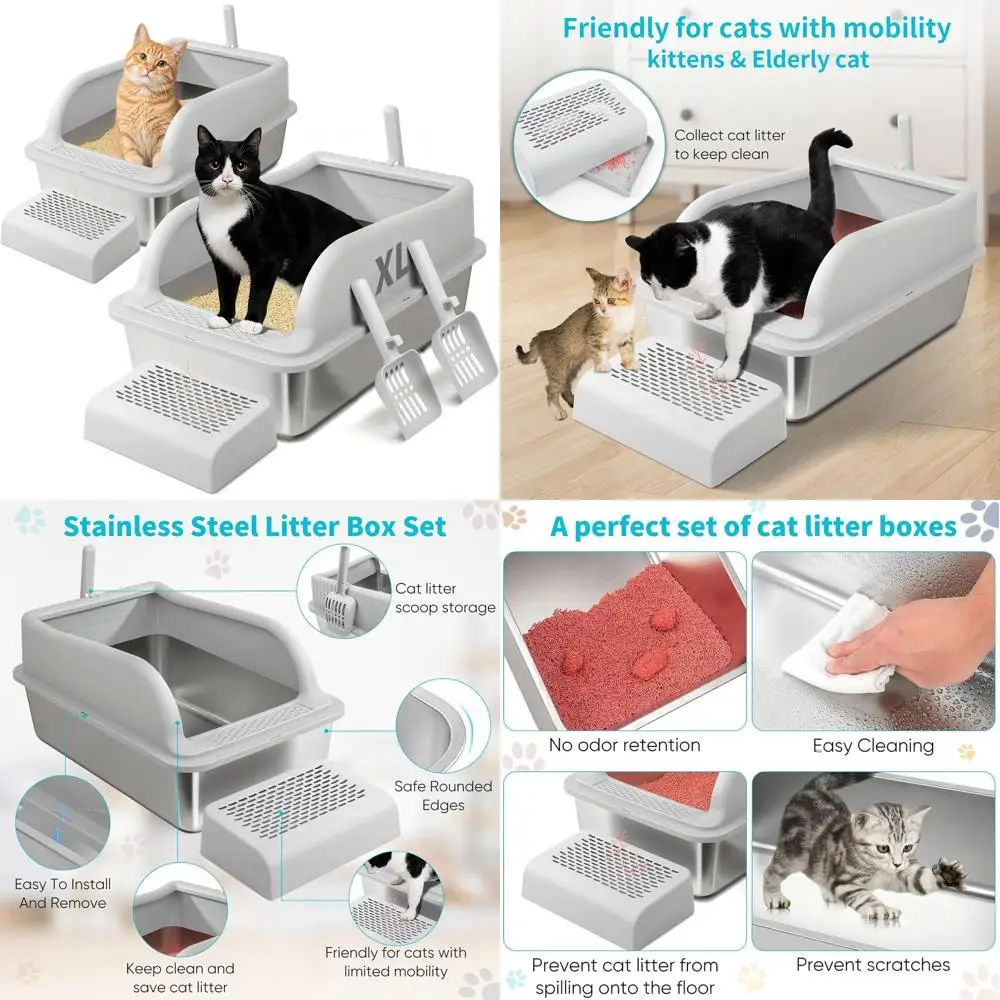 XL

Friendly for cats with mobility
kittens & Elderly cat

Collect cat litter to keep clean

Stainless Steel Litter Box Set

Cat litter scoop storage

Safe Rounded Edges

Easy To Install And Remove

Keep clean and save cat litter

Friendly for cats with limited mobility

A perfect set of cat litter boxes

No odor retention

Easy Cleaning

Prevent cat litter from spilling onto the floor

Prevent scratches