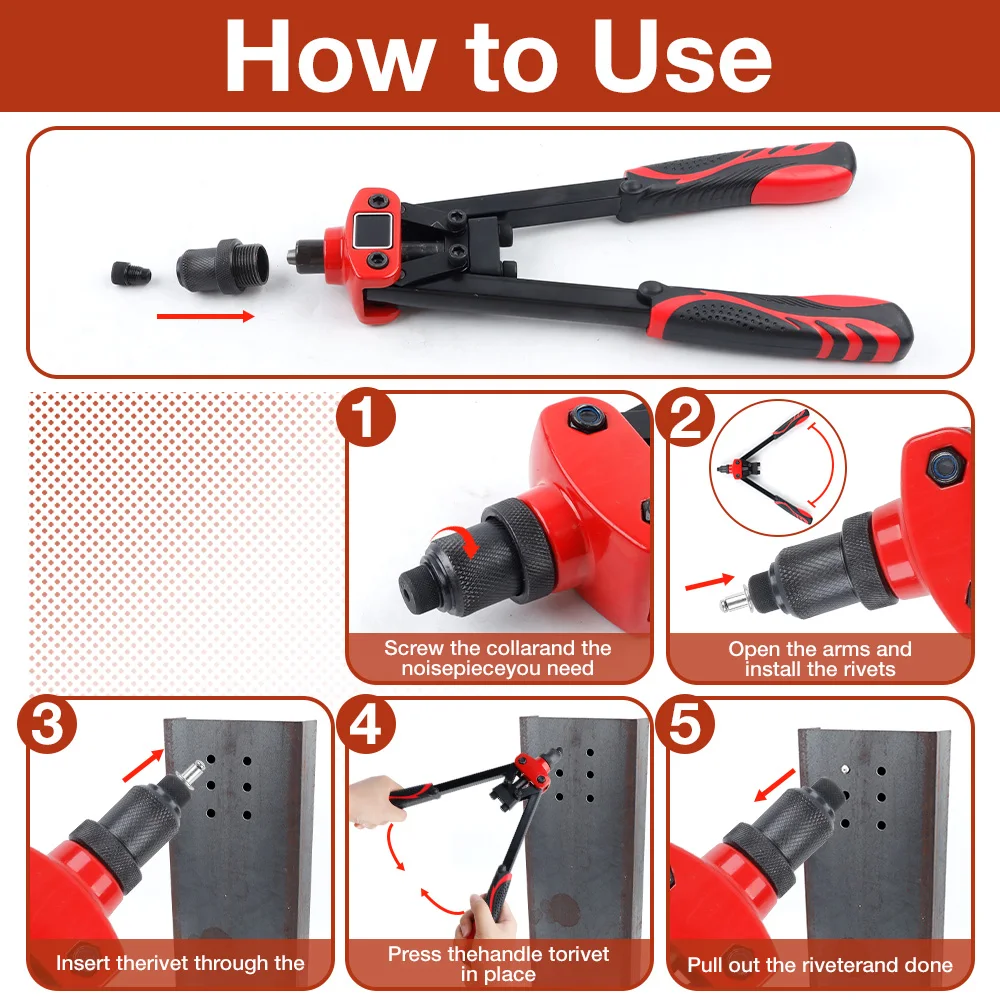 How to Use

1

Screw the collarand the noisepieceyou need

2

Open the arms and install the rivets

3

Insert therivet through the

4

Press thehandle torivet in place

5

Pull out the riveterand done