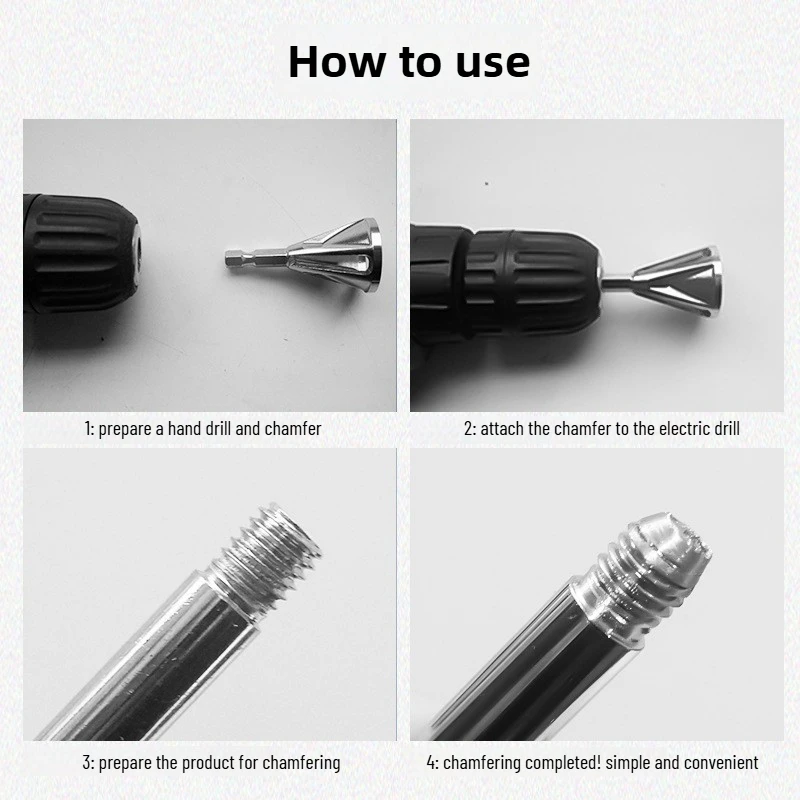 How to use

1: prepare a hand drill and chamfer

2: attach the chamfer to the electric drill

3: prepare the product for chamfering

4: chamfering completed! simple and convenient