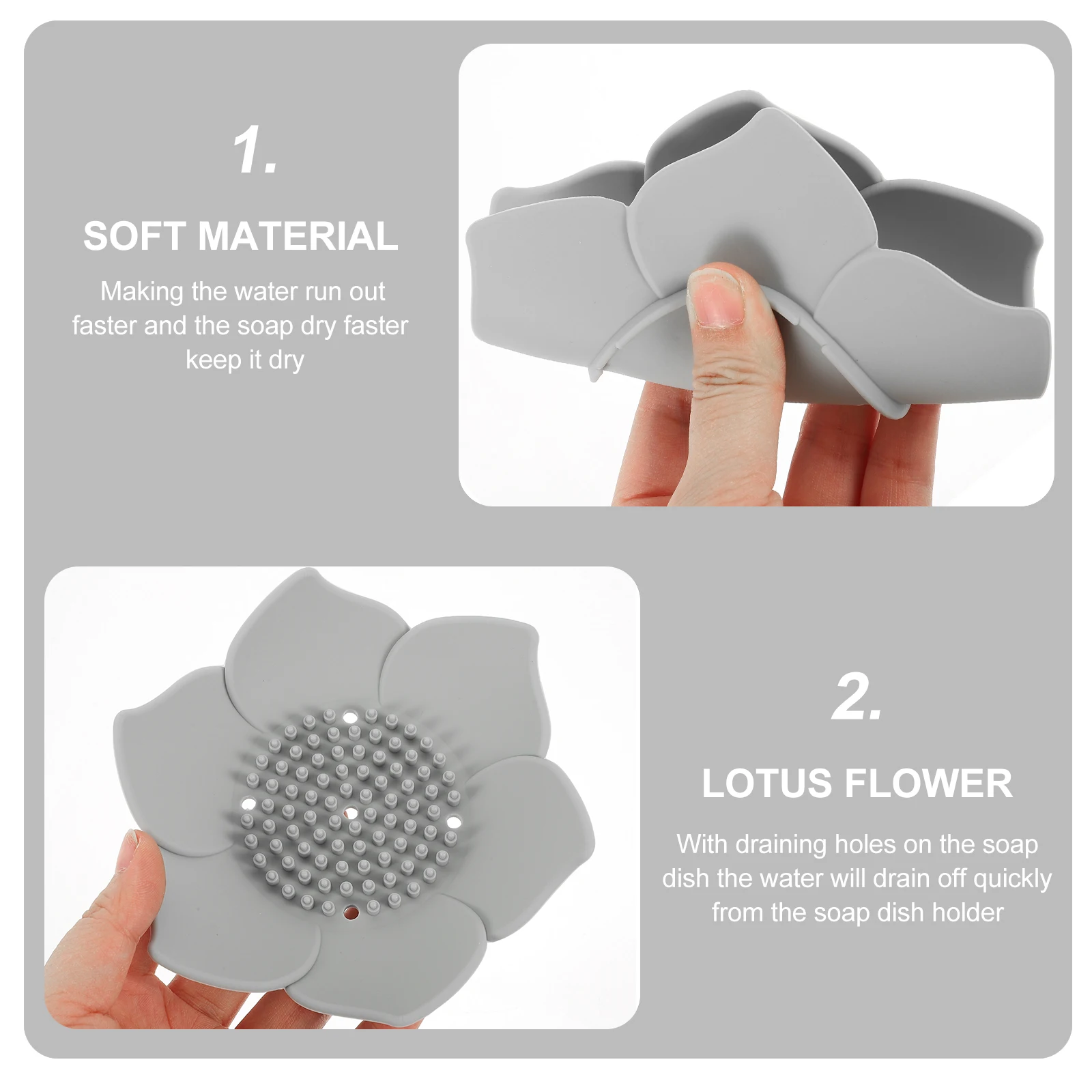 1.

SOFT MATERIAL

Making the water run out faster and the soap dry faster keep it dry

2.

LOTUS FLOWER

With draining holes on the soap dish the water will drain off quickly from the soap dish holder