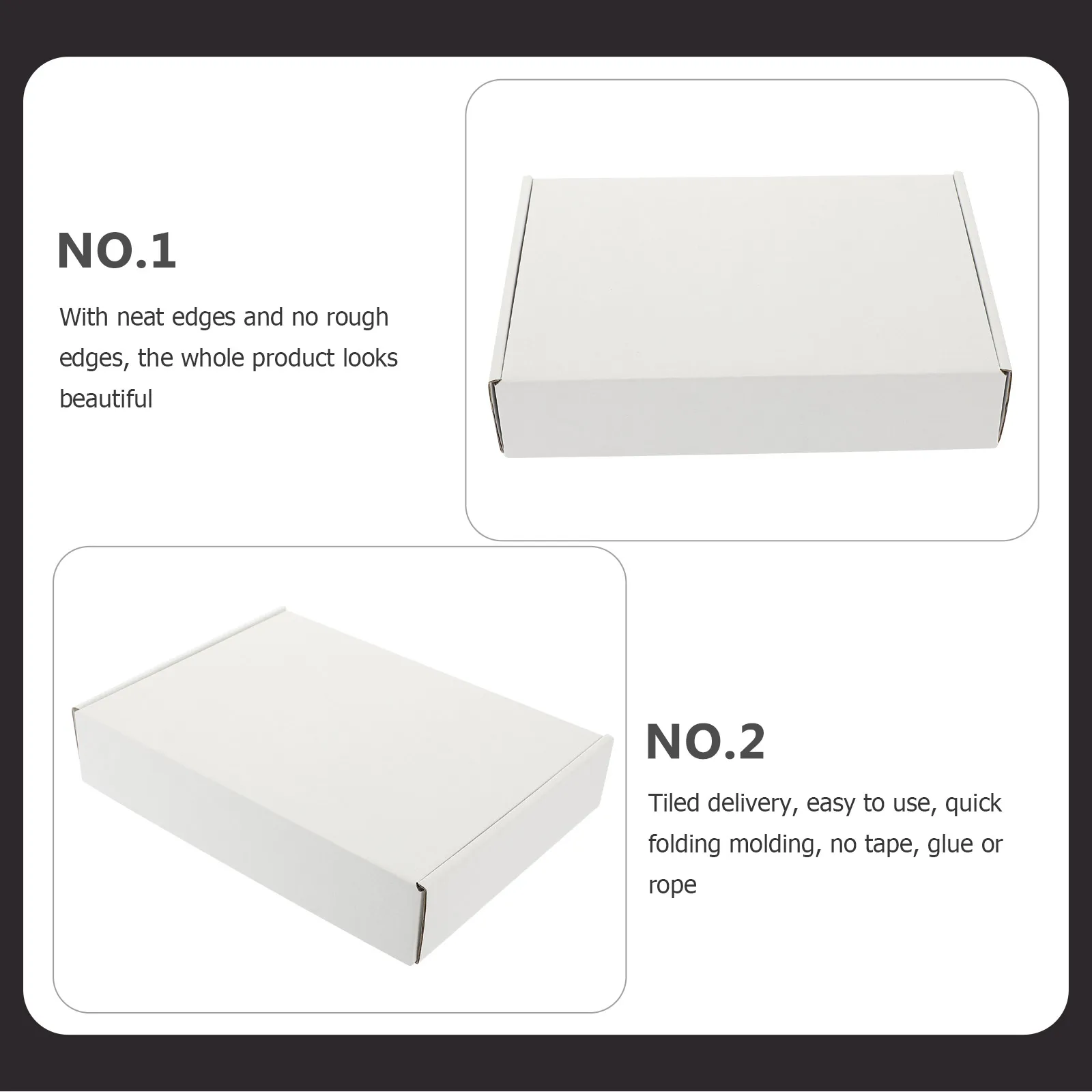 NO.1

With neat edges and no rough edges, the whole product looks beautiful

NO.2

Tiled delivery, easy to use, quick folding molding, no tape, glue or rope