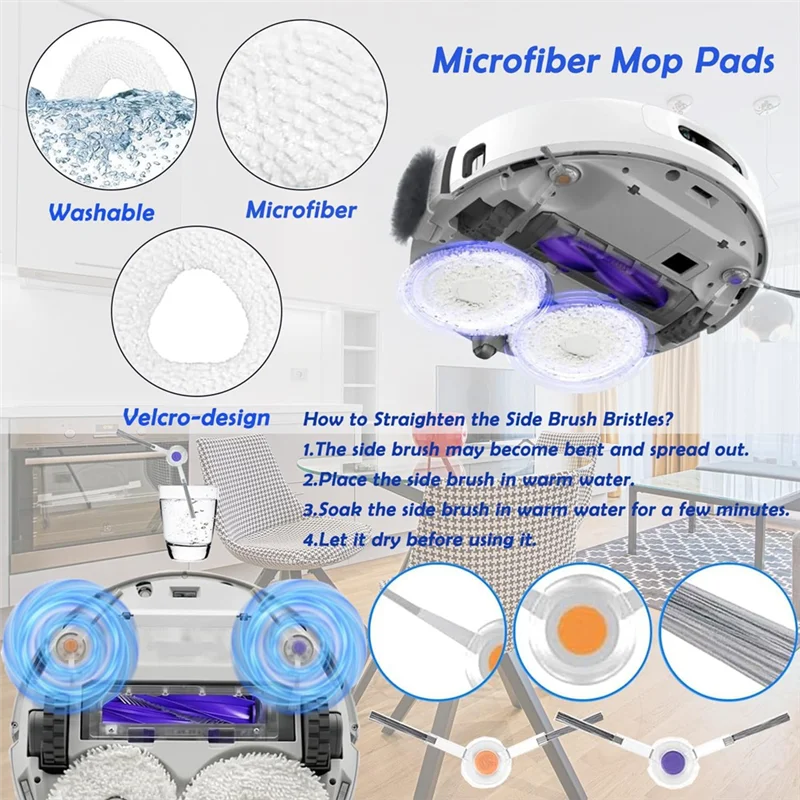 Microfiber Mop Pads

Washable

Microfiber

Velcro-design

How to Straighten the Side Brush Bristles?
1.The side brush may become bent and spread out.
2.Place the side brush in warm water.
3.Soak the side brush in warm water for a few minutes.
4.Let it dry before using it.