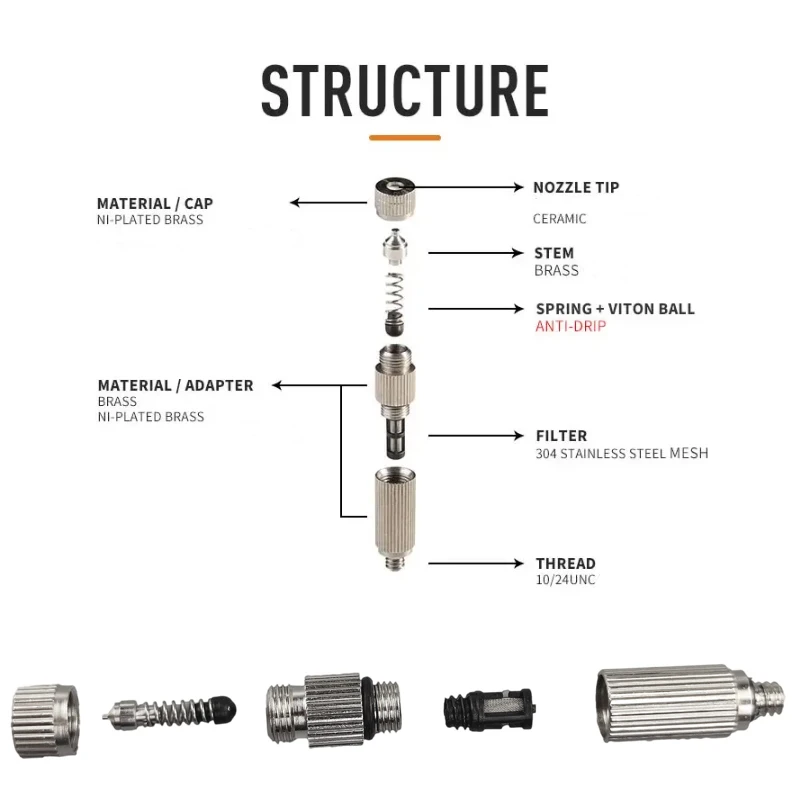 STRUCTURE

MATERIAL / CAP
NI-PLATED BRASS

NOZZLE TIP
CERAMIC

STEM
BRASS

SPRING + VITON BALL
ANTI-DRIP

MATERIAL / ADAPTER
BRASS
NI-PLATED BRASS

FILTER
304 STAINLESS STEEL MESH

THREAD
10/24UNC