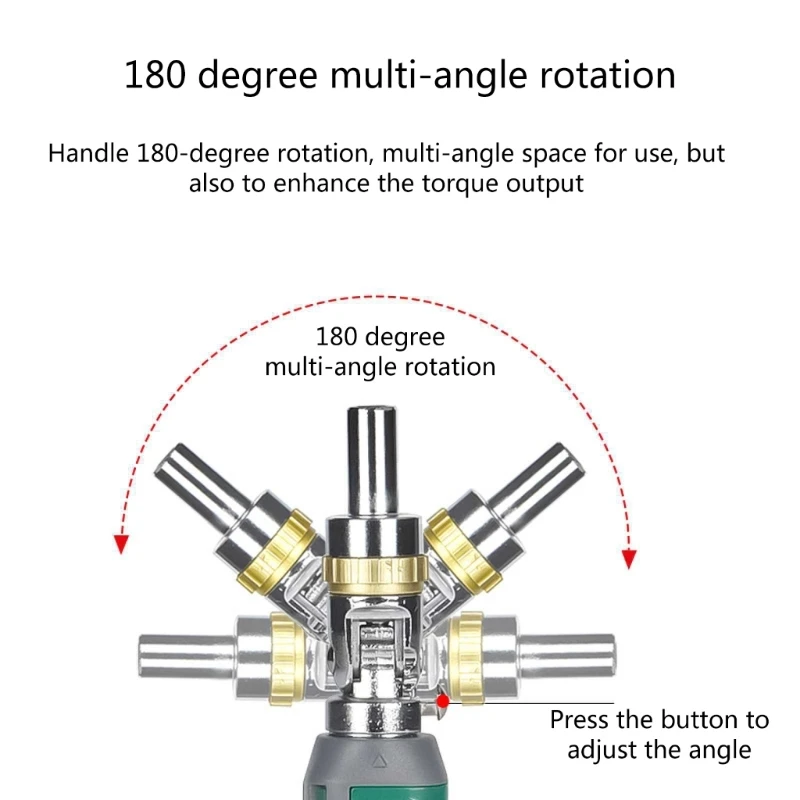 180 degree multi-angle rotation

Handle 180-degree rotation, multi-angle space for use, but also to enhance the torque output

180 degree multi-angle rotation

Press the button to adjust the angle