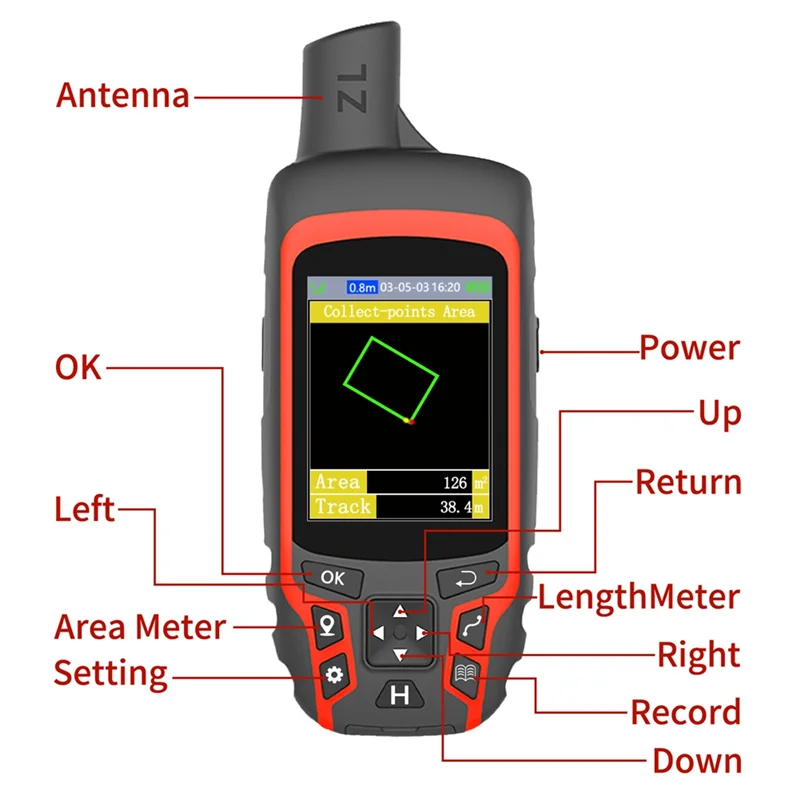 Antenna

ZL

0.8m 03-05-03 16:20

Collect-points Area

Area 126 $m^2$

Track 38.4 m

OK

Left

Area Meter

Setting

Power

Up

Return

LengthMeter

Right

Record

Down

OK

H