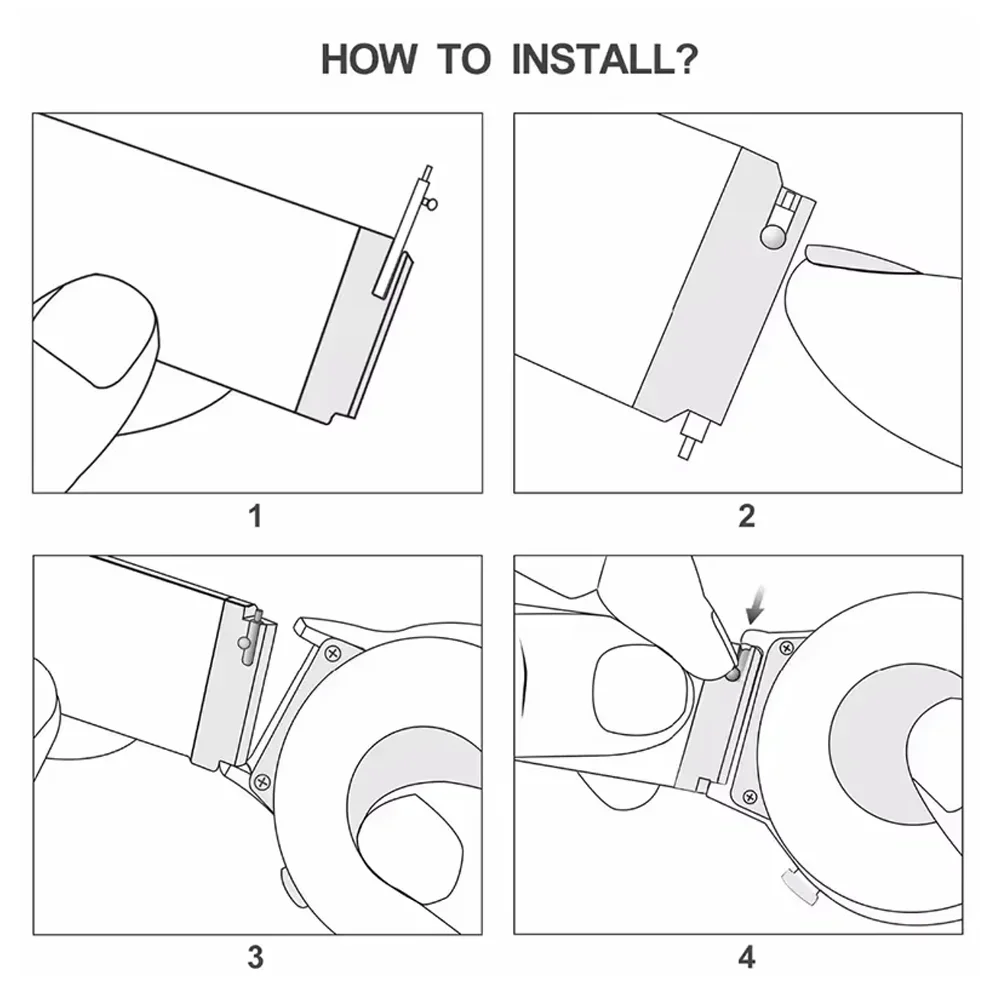 HOW TO INSTALL?

1

2

3

4