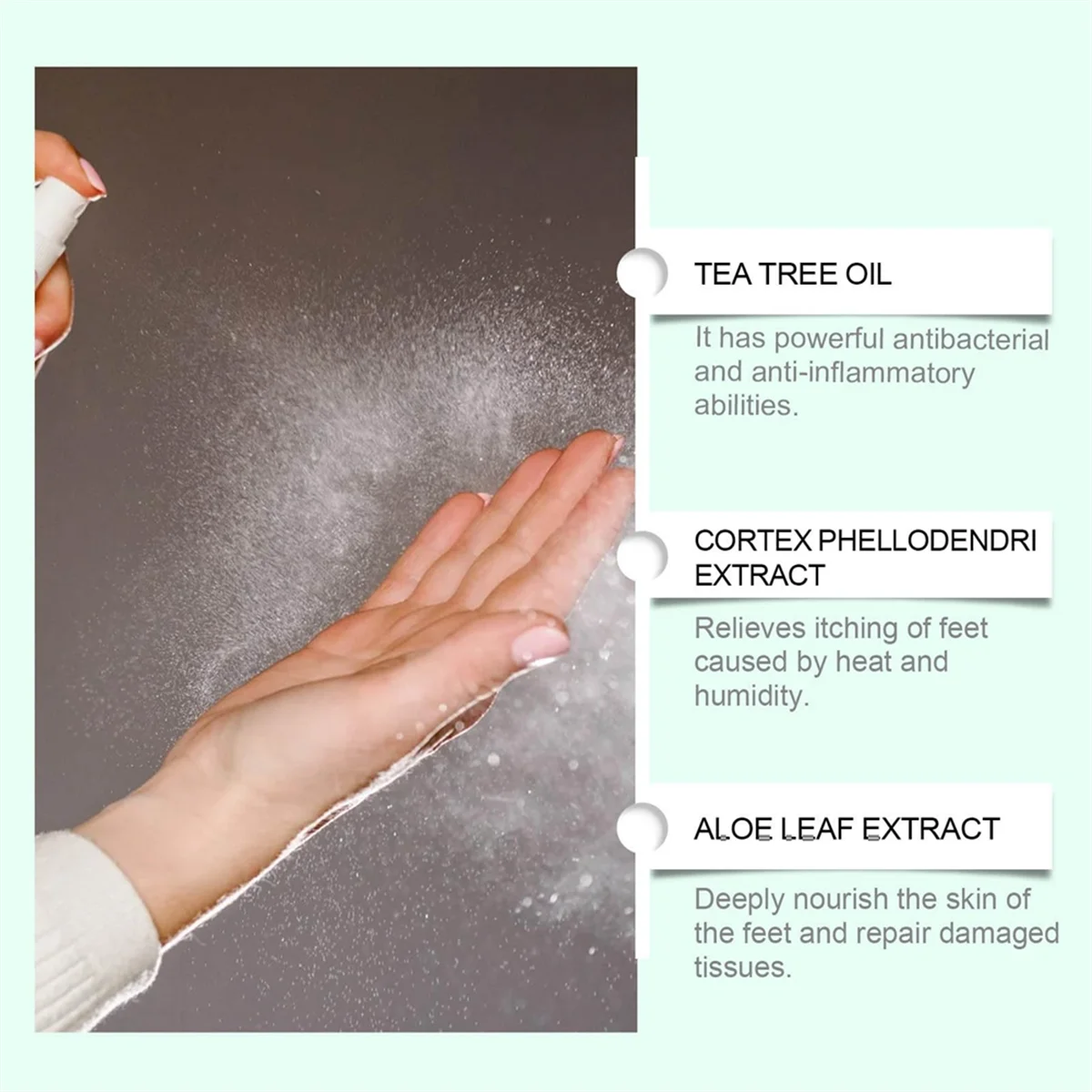 TEA TREE OIL

It has powerful antibacterial and anti-inflammatory abilities.

CORTEX PHELLODENDRI EXTRACT

Relieves itching of feet caused by heat and humidity.

ALOE LEAF EXTRACT

Deeply nourish the skin of the feet and repair damaged tissues.