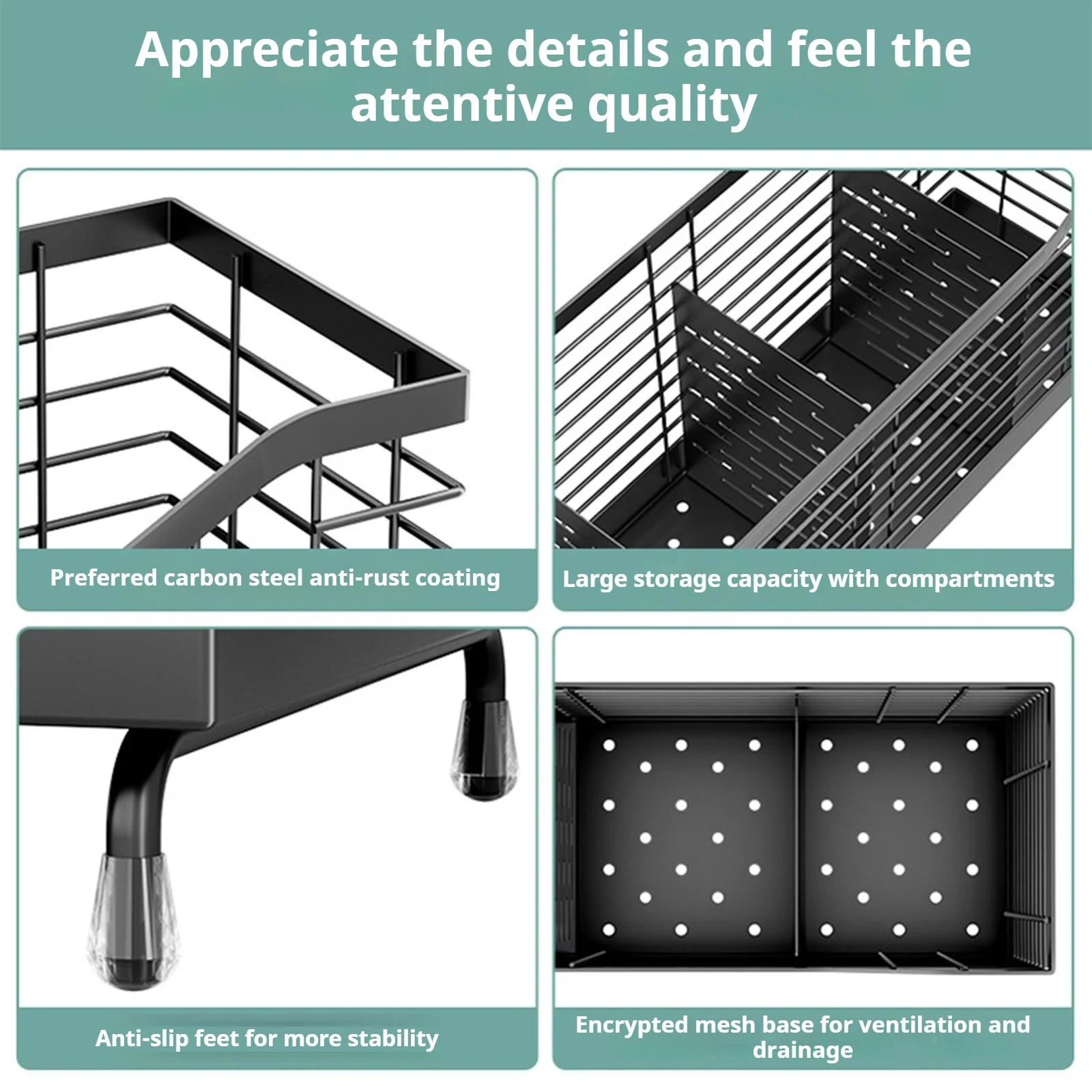 Appreciate the details and feel the attentive quality

Preferred carbon steel anti-rust coating

Large storage capacity with compartments

Anti-slip feet for more stability

Encrypted mesh base for ventilation and drainage