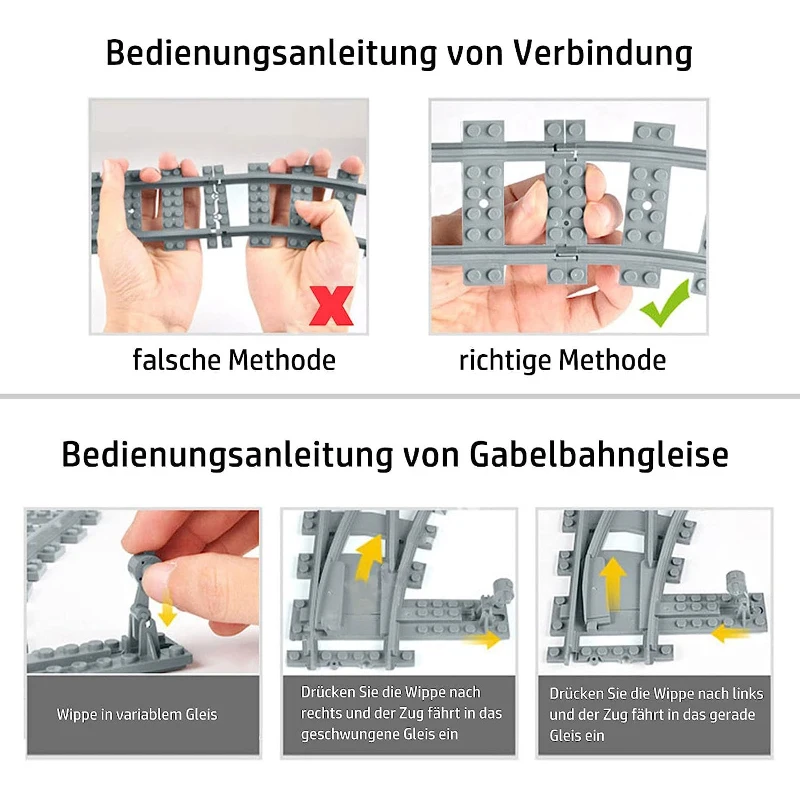 Bedienungsanleitung von Verbindung

falsche Methode

richtige Methode

Bedienungsanleitung von Gabelbahngleise

Wippe in variablem Gleis

Drücken Sie die Wippe nach rechts und der Zug fährt in das geschwungene Gleis ein

Drücken Sie die Wippe nach links und der Zug fährt in das gerade Gleis ein