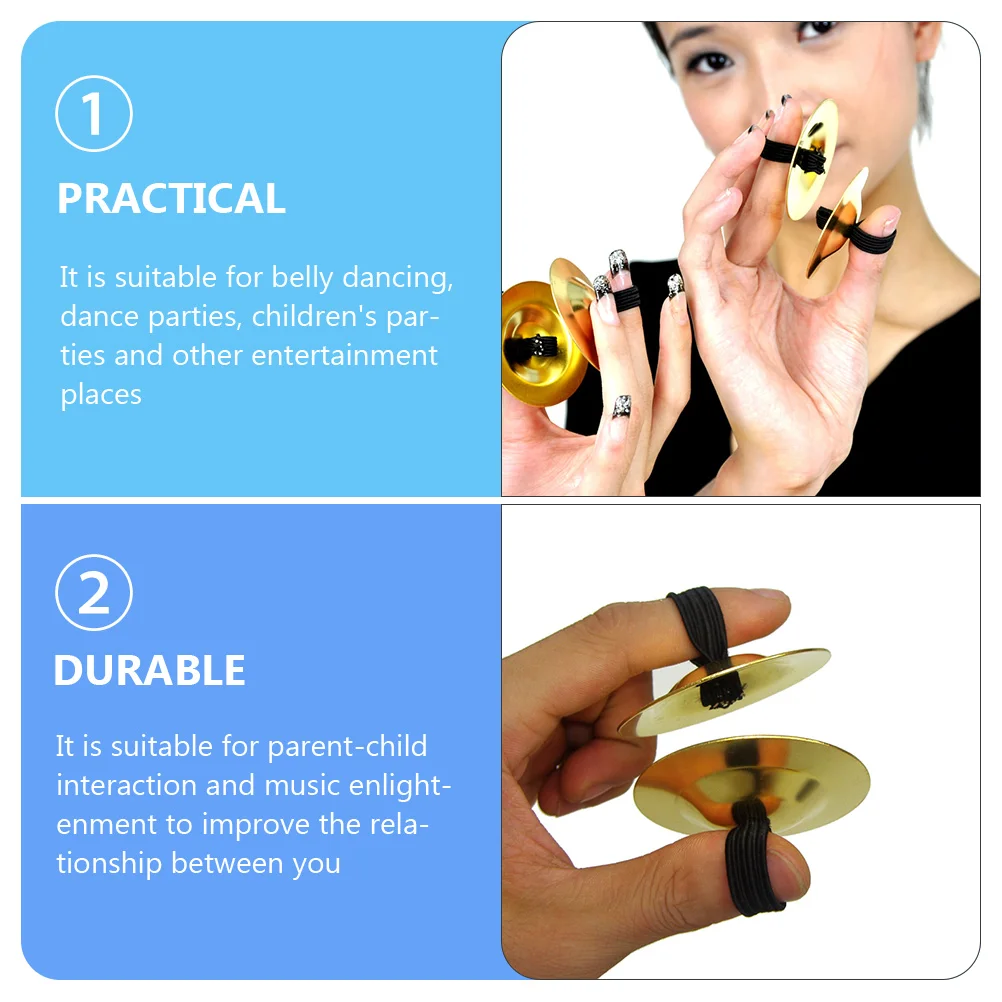 1

PRACTICAL

It is suitable for belly dancing, dance parties, children's parties and other entertainment places

2

DURABLE

It is suitable for parent-child interaction and music enlightenment to improve the relationship between you