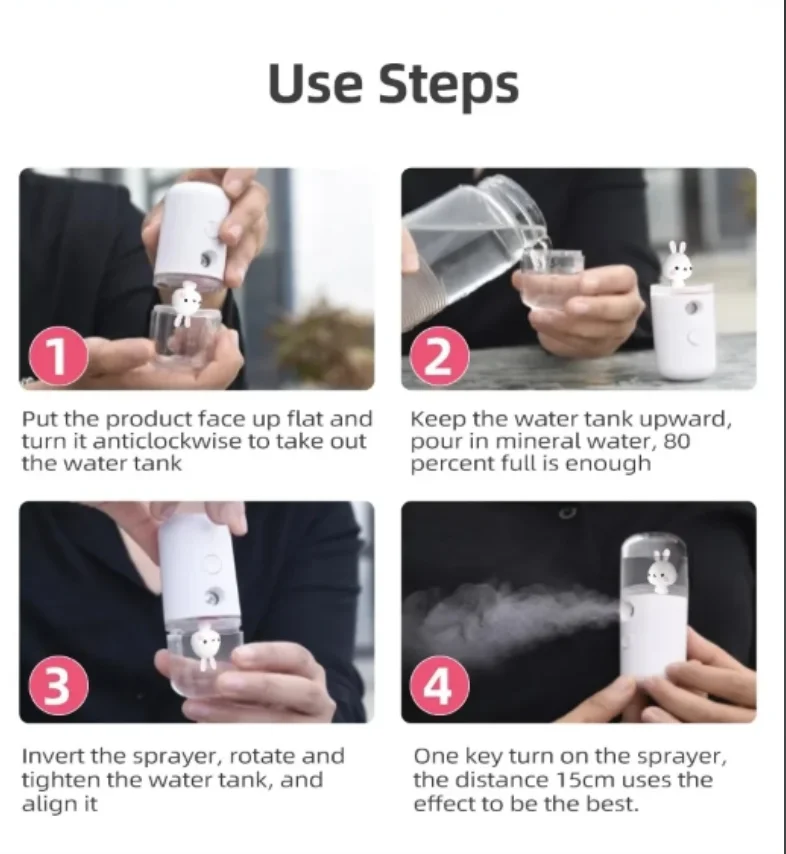 Use Steps

1

Put the product face up flat and turn it anticlockwise to take out the water tank

2

Keep the water tank upward, pour in mineral water, 80 percent full is enough

3

Invert the sprayer, rotate and tighten the water tank, and align it

4

One key turn on the sprayer, the distance 15cm uses the effect to be the best.