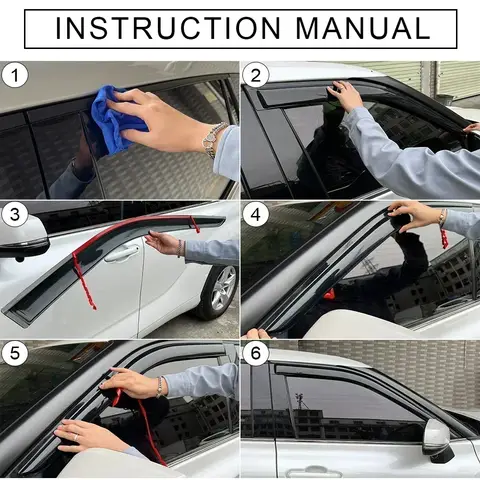 INSTRUCTION MANUAL

1

2

3

4

5

6